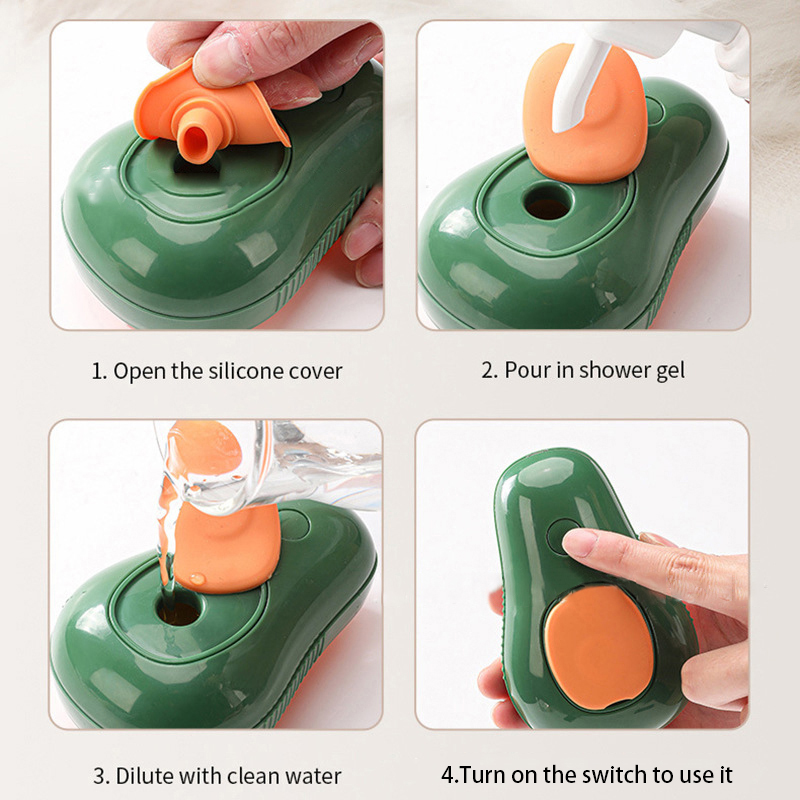 1. Open the silicone cover

2. Pour in shower gel

3. Dilute with clean water

4.Turn on the switch to use it