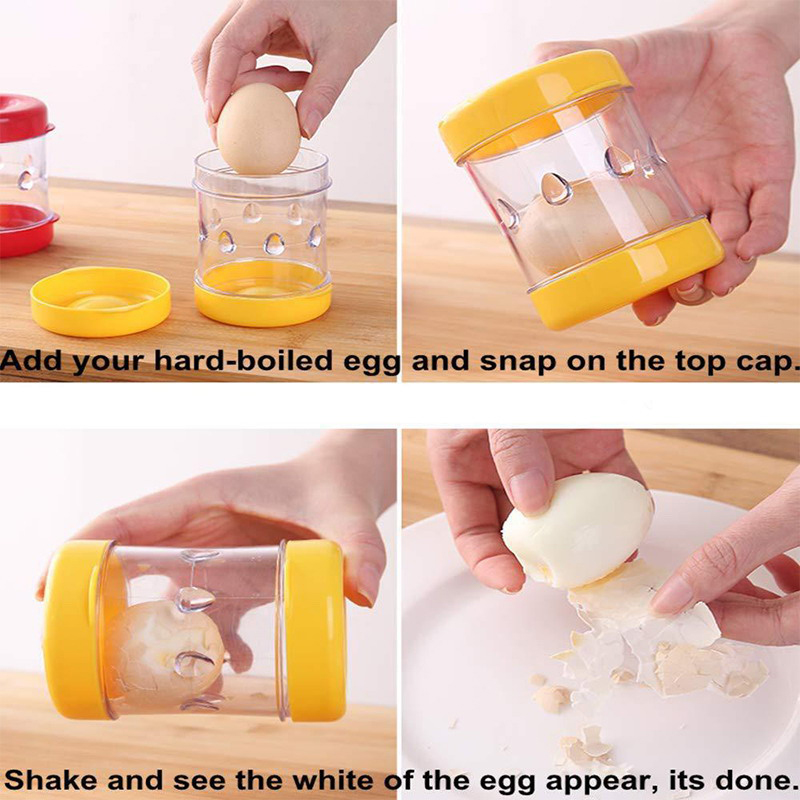 Add your hard-boiled egg and snap on the top cap.

Shake and see the white of the egg appear, its done.