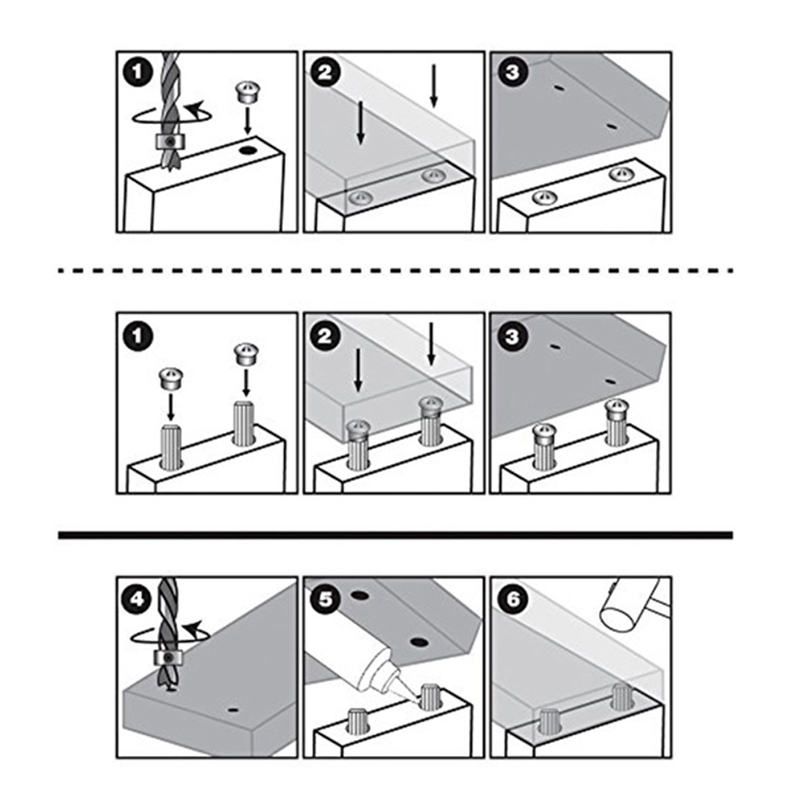 1
2
3
1
2
3
4
5
6