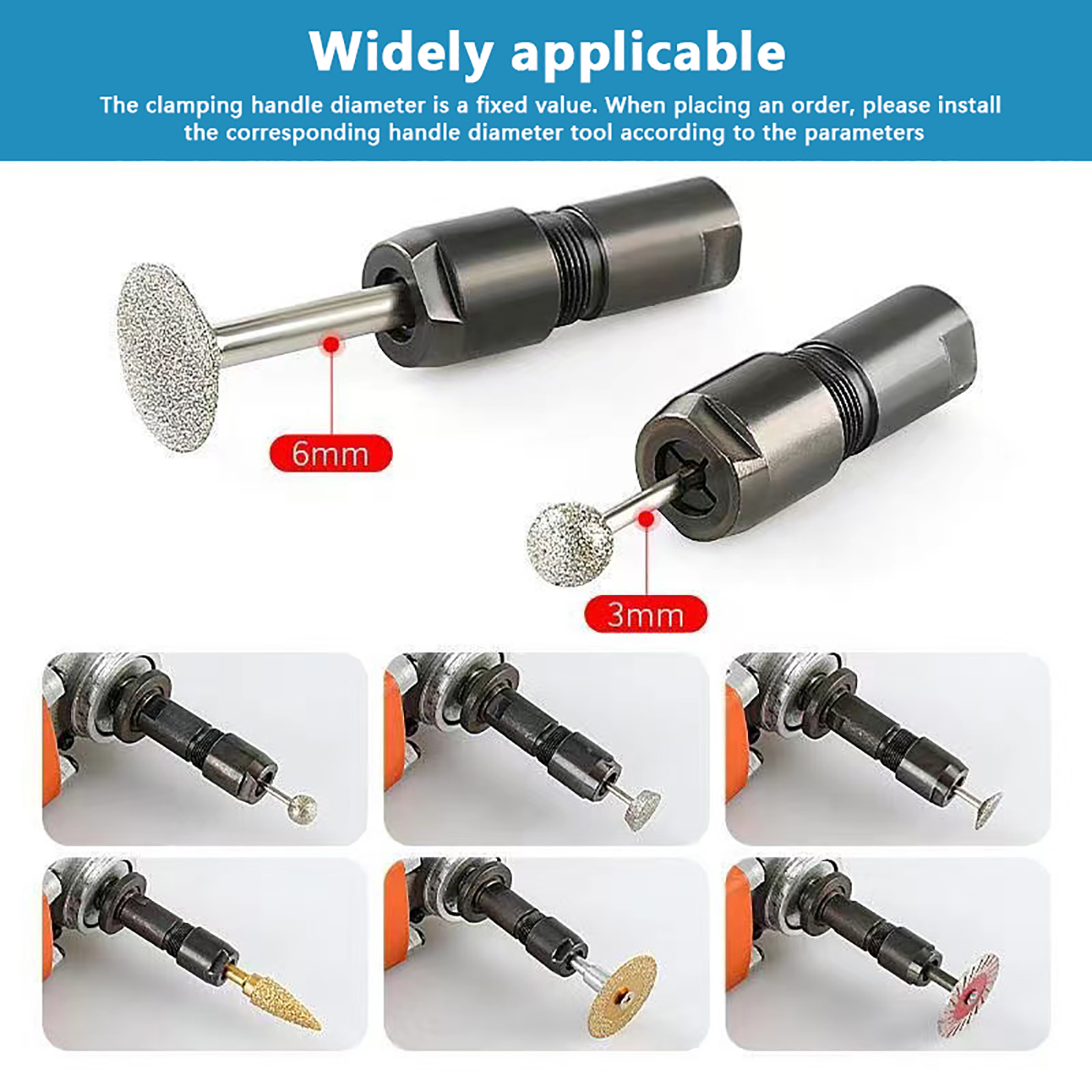 Widely applicable

The clamping handle diameter is a fixed value. When placing an order, please install the corresponding handle diameter tool according to the parameters

6mm

3mm