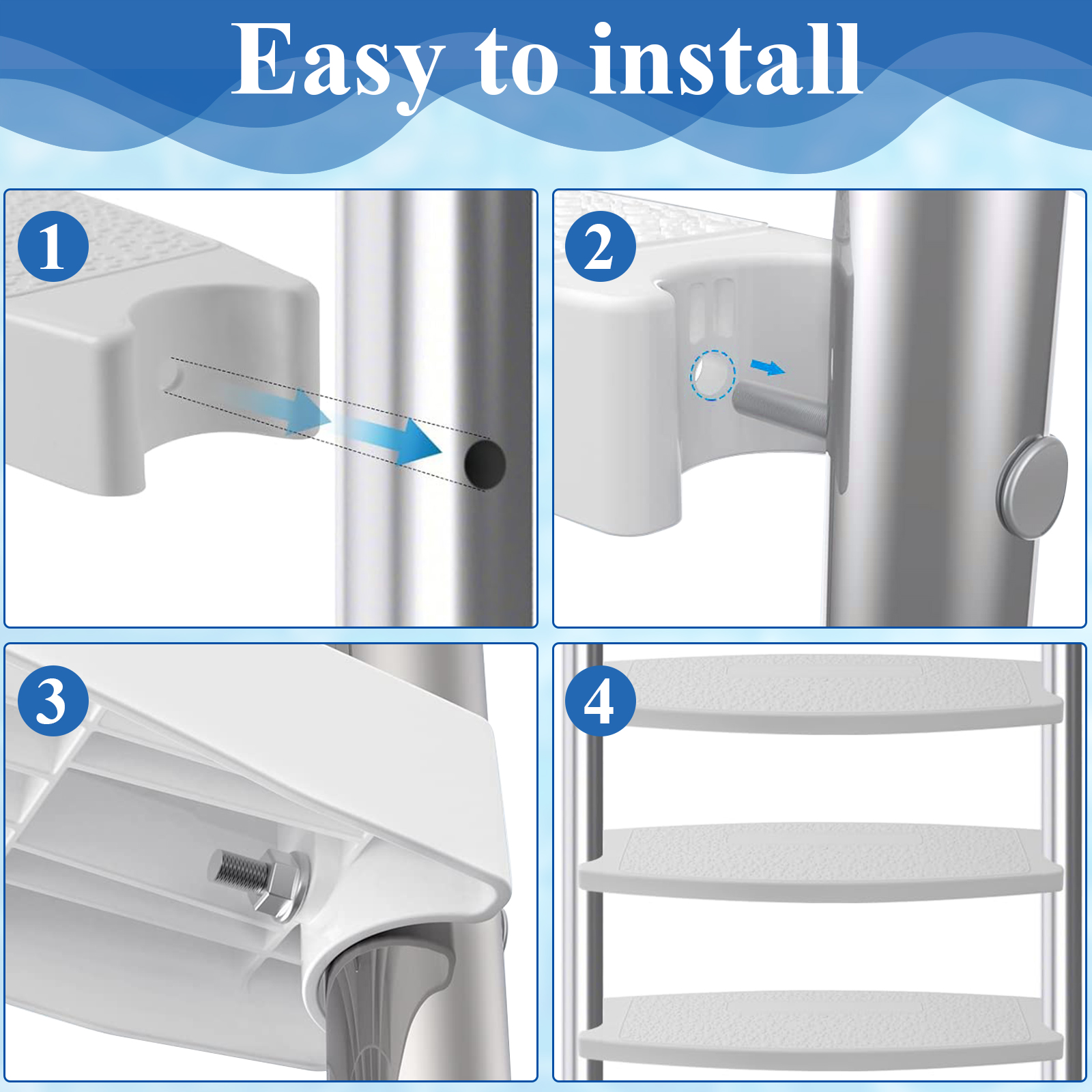 Easy to install

1

2

3

4