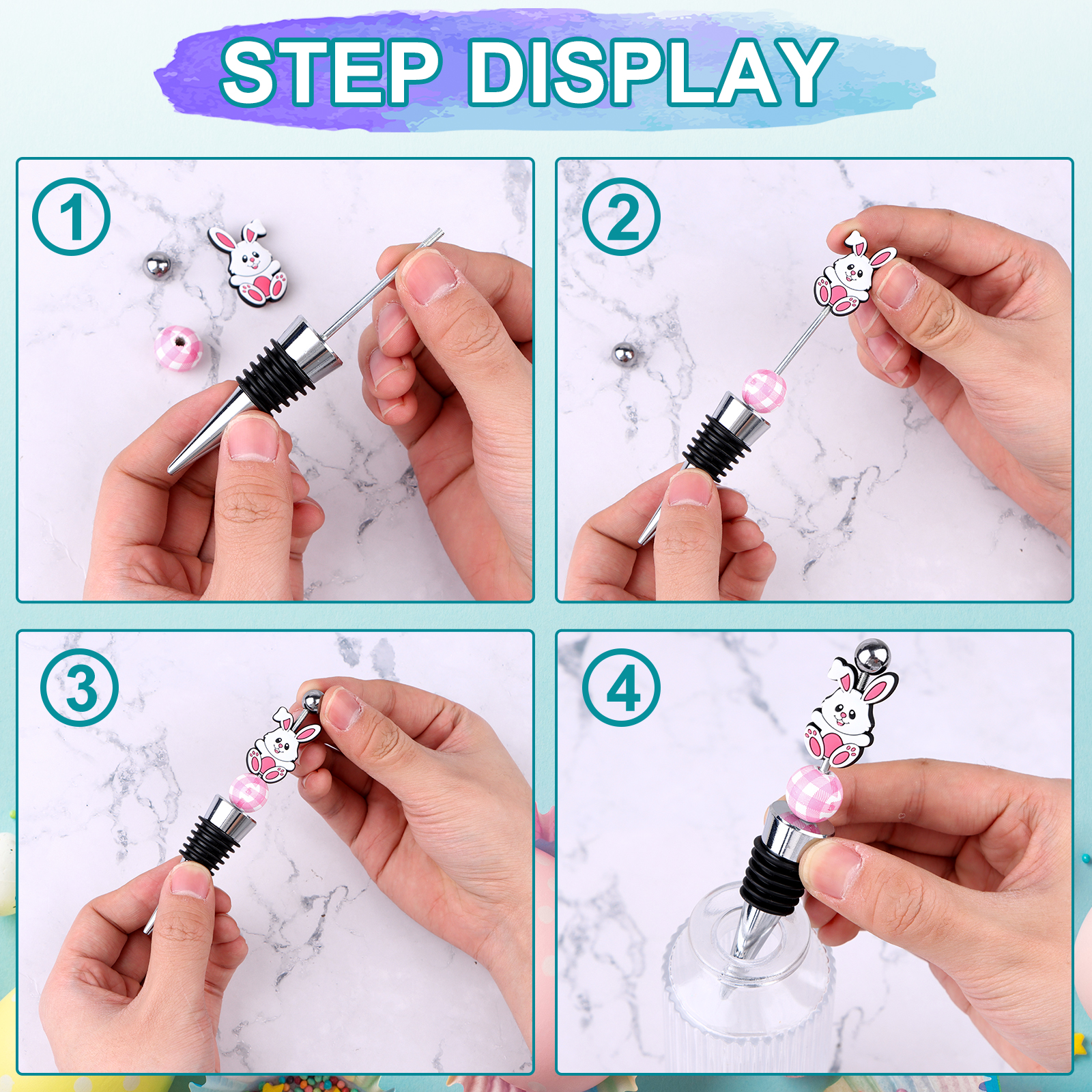 STEP DISPLAY

1

2

3

4