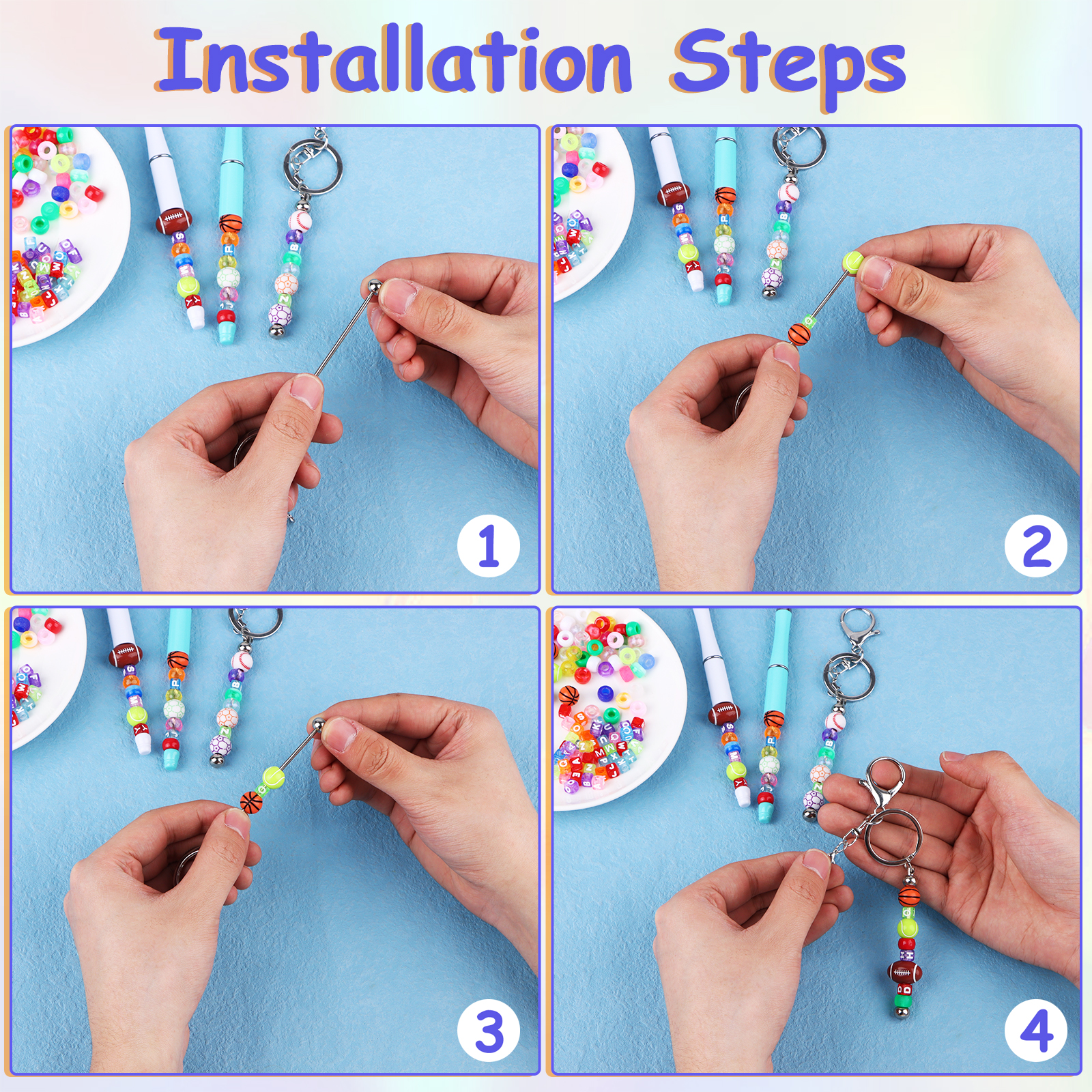 Installation Steps

1

2

3

4