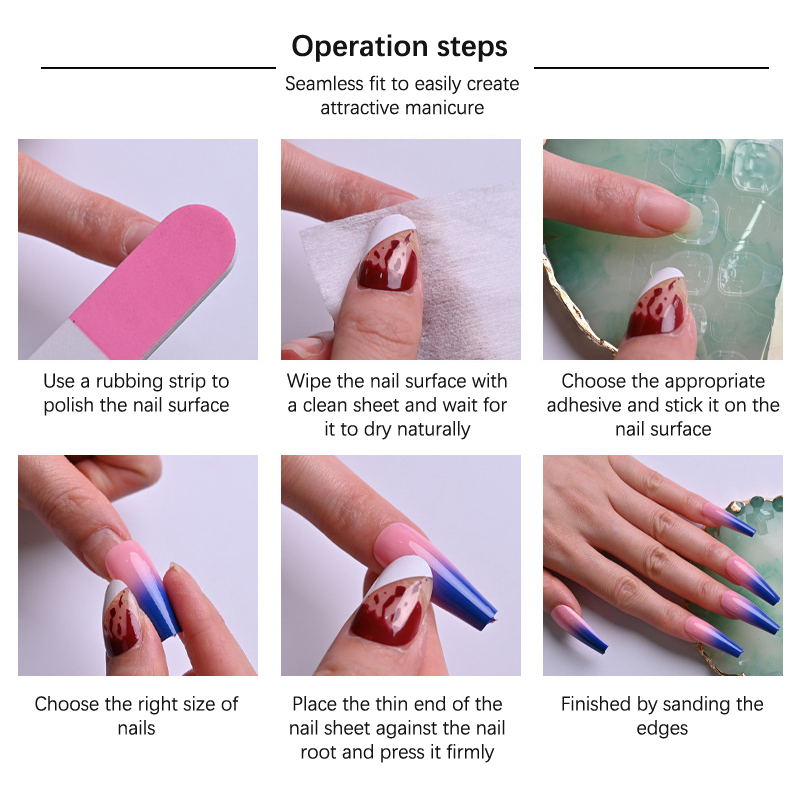 Operation steps

Seamless fit to easily create attractive manicure

Use a rubbing strip to polish the nail surface

Wipe the nail surface with a clean sheet and wait for it to dry naturally

Choose the appropriate adhesive and stick it on the nail surface

Choose the right size of nails

Place the thin end of the nail sheet against the nail root and press it firmly

Finished by sanding the edges