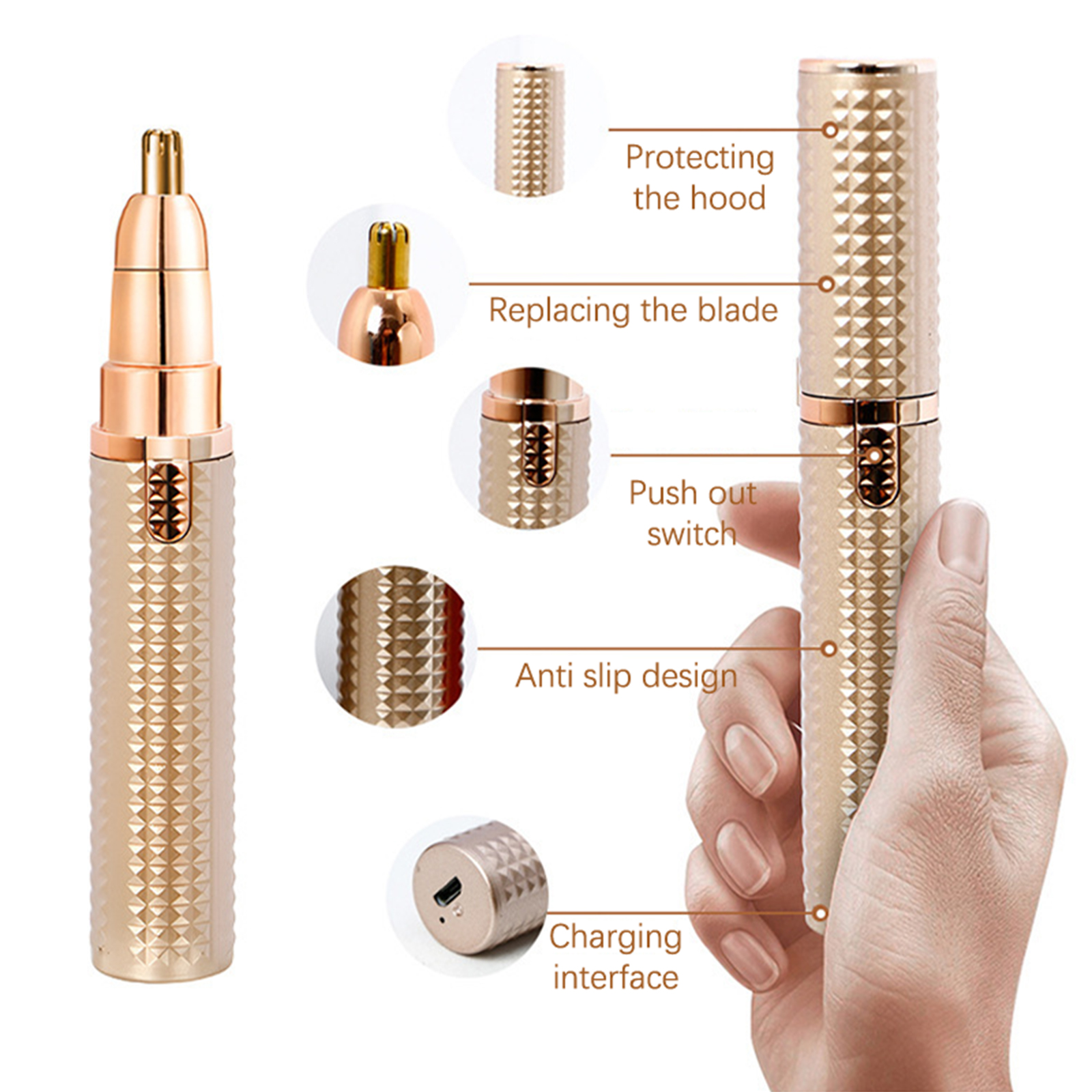 Protecting the hood

Replacing the blade

Push out switch

Anti slip design

Charging interface