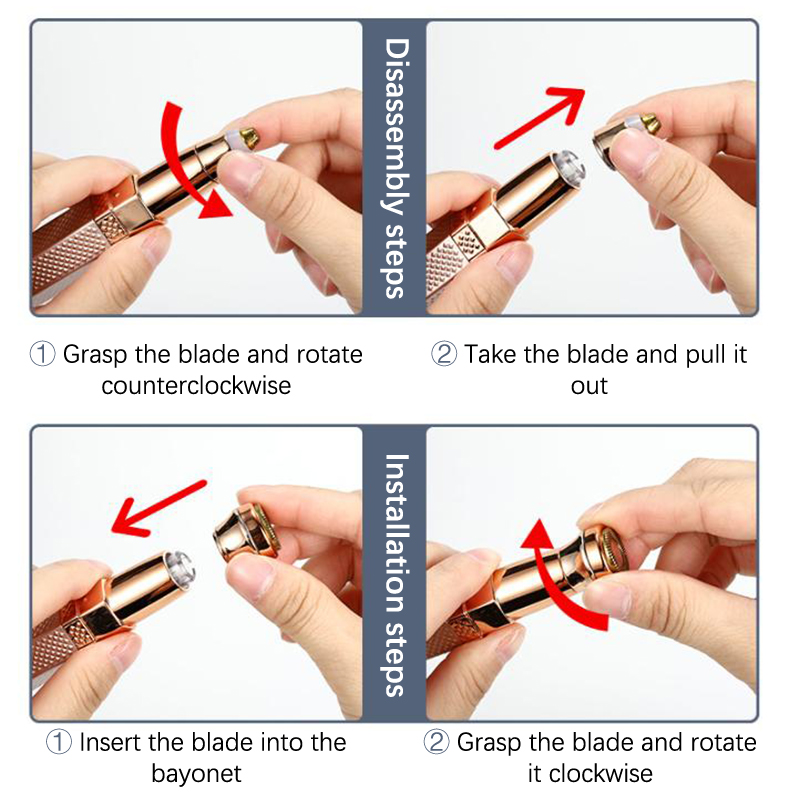 Disassembly steps

① Grasp the blade and rotate counterclockwise

② Take the blade and pull it out

Installation steps

① Insert the blade into the bayonet

② Grasp the blade and rotate it clockwise