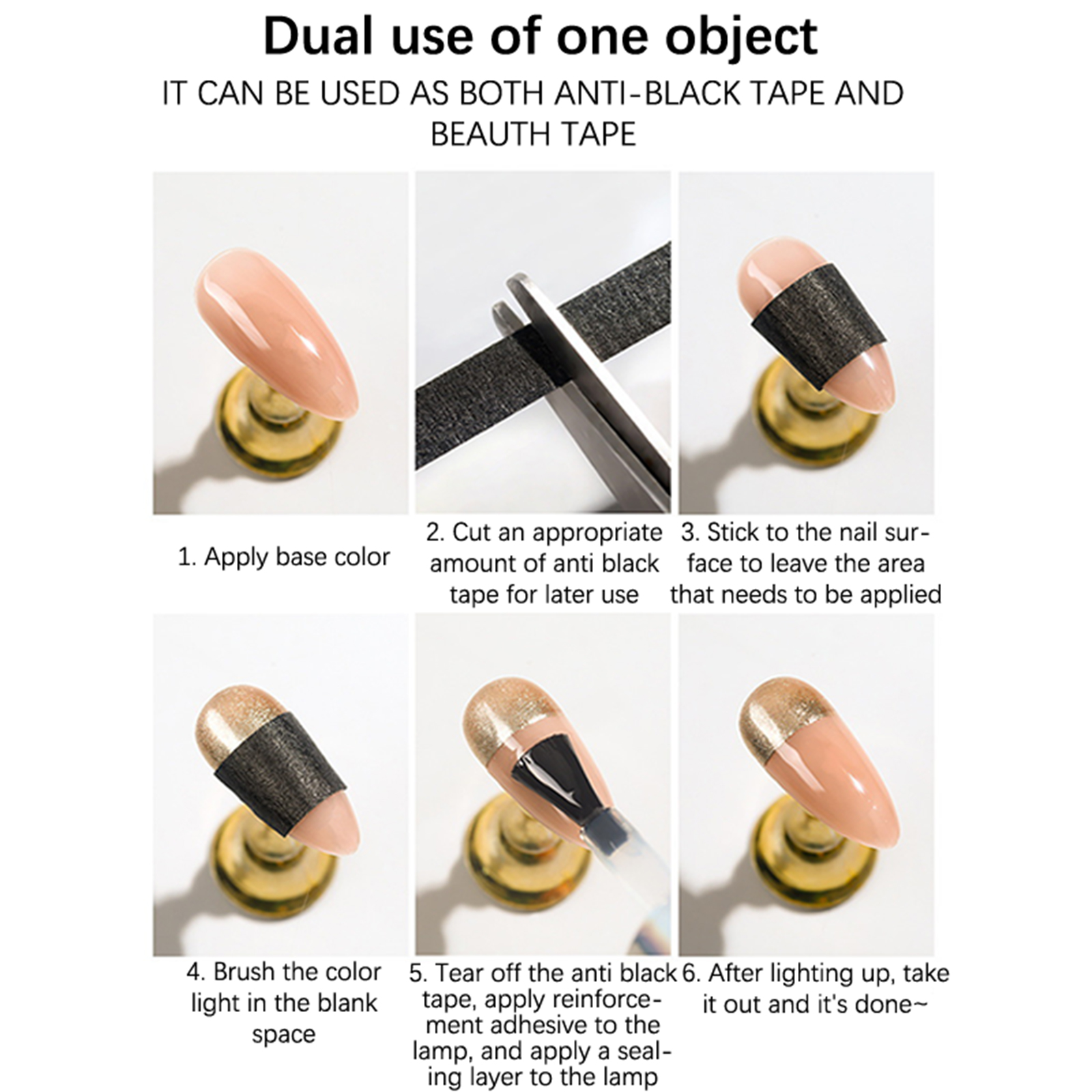 Dual use of one object

IT CAN BE USED AS BOTH ANTI-BLACK TAPE AND BEAUTH TAPE

1. Apply base color

2. Cut an appropriate amount of anti black tape for later use

3. Stick to the nail surface to leave the area that needs to be applied

4. Brush the color light in the blank space

5. Tear off the anti black tape, apply reinforcement adhesive to the lamp, and apply a sealing layer to the lamp

6. After lighting up, take it out and it's done~