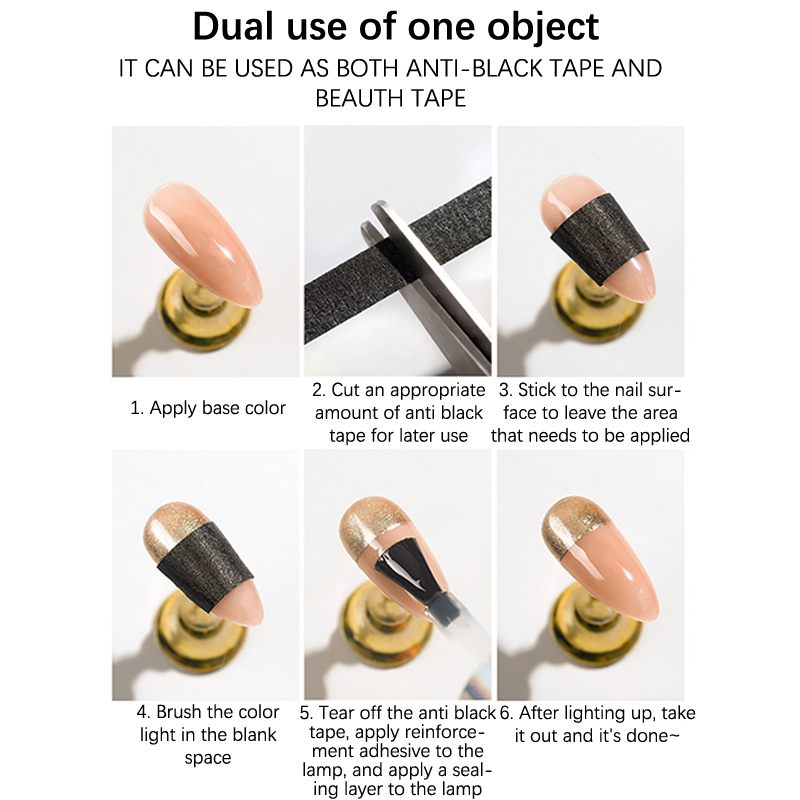 Dual use of one object

IT CAN BE USED AS BOTH ANTI-BLACK TAPE AND BEAUTH TAPE

1. Apply base color

2. Cut an appropriate amount of anti black tape for later use

3. Stick to the nail surface to leave the area that needs to be applied

4. Brush the color light in the blank space

5. Tear off the anti black tape, apply reinforcement adhesive to the lamp, and apply a sealing layer to the lamp

6. After lighting up, take it out and it's done~