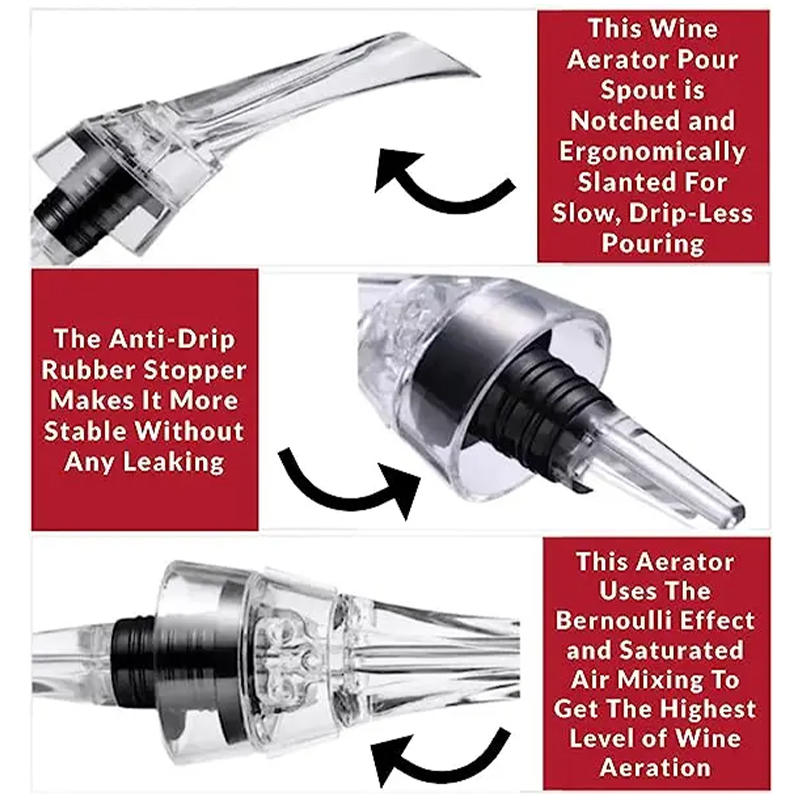 This Wine Aerator Pour Spout is Notched and Ergonomically Slanted For Slow, Drip-Less Pouring

The Anti-Drip Rubber Stopper Makes It More Stable Without Any Leaking

This Aerator Uses The Bernoulli Effect and Saturated Air Mixing To Get The Highest Level of Wine Aeration