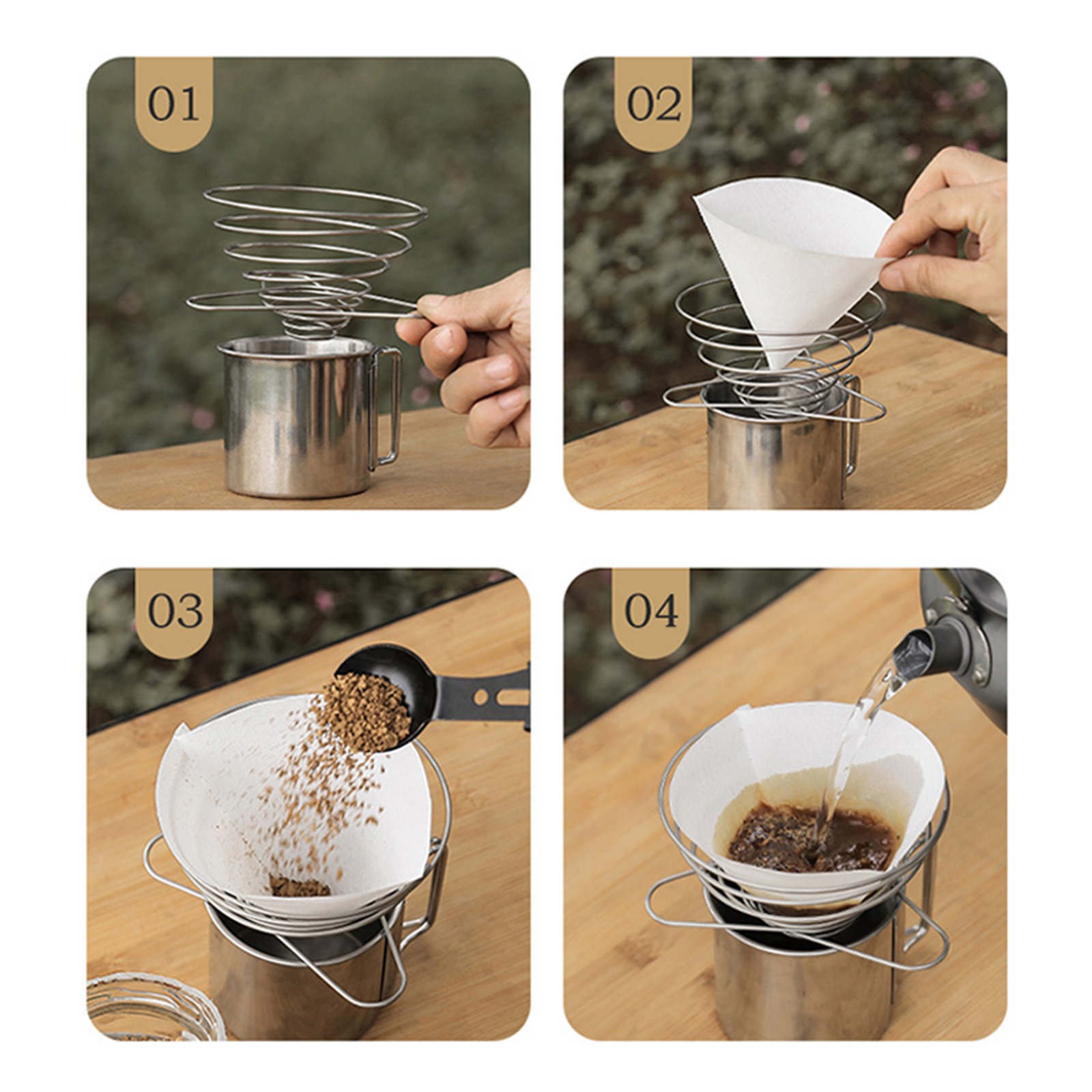 01

02

03

04