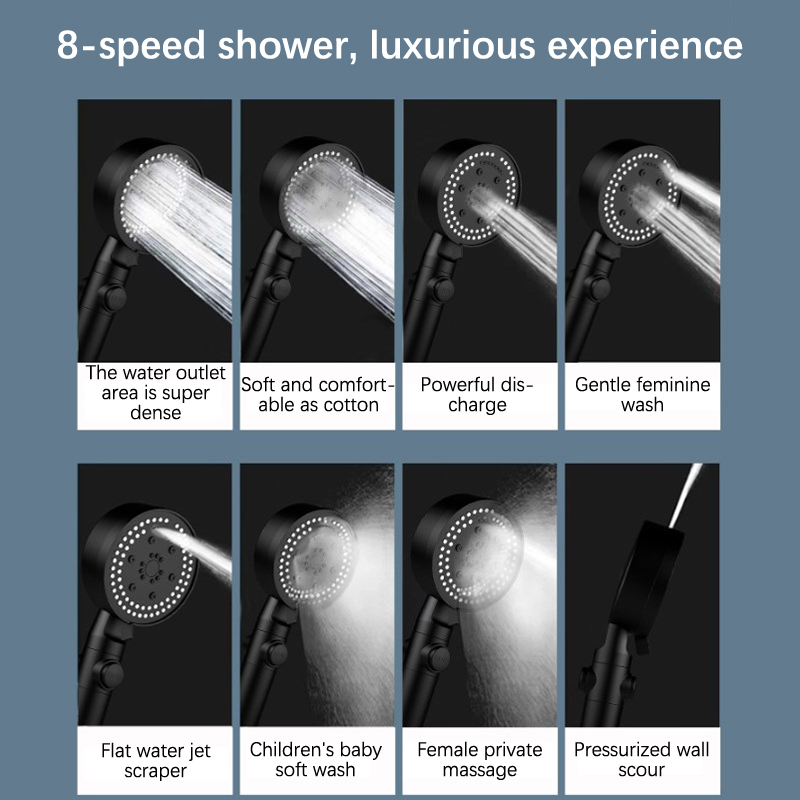 8-speed shower, luxurious experience

The water outlet area is super dense

Soft and comfortable as cotton

Powerful discharge

Gentle feminine wash

Flat water jet scraper

Children's baby soft wash

Female private massage

Pressurized wall scour