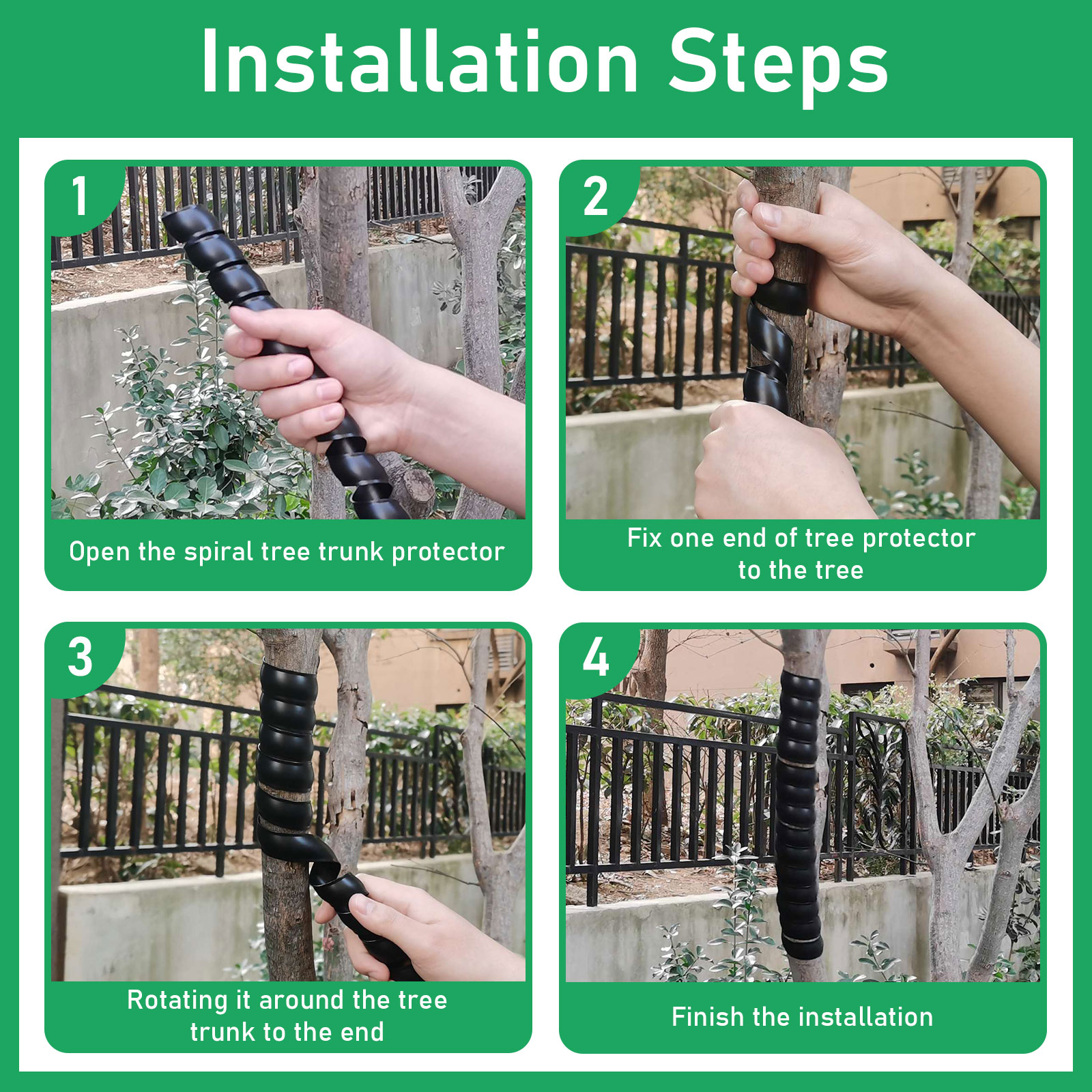 Installation Steps

1

Open the spiral tree trunk protector

2

Fix one end of tree protector to the tree

3

Rotating it around the tree trunk to the end

4

Finish the installation