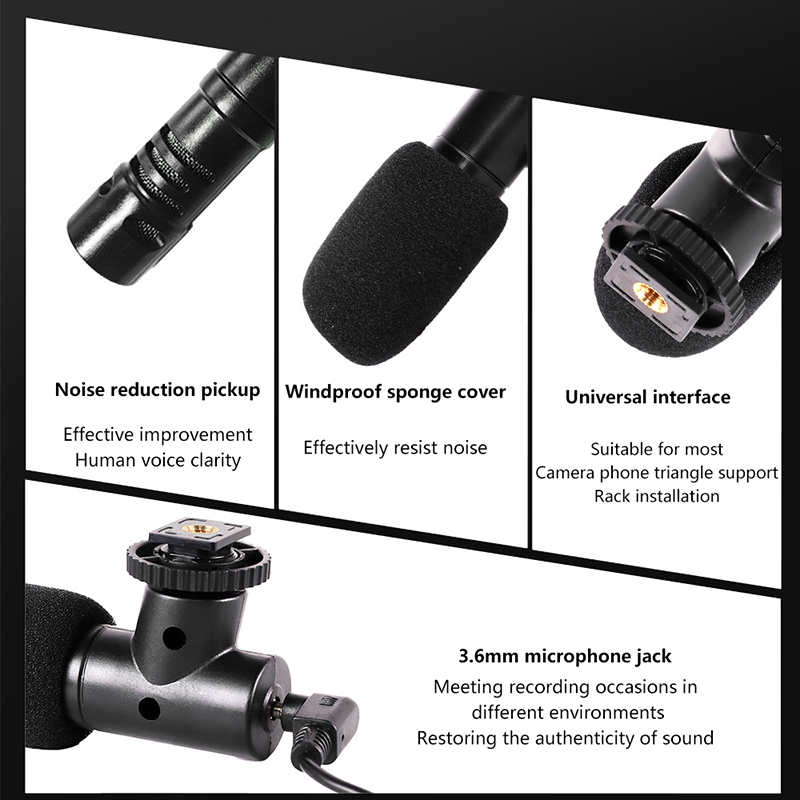 Noise reduction pickup

Effective improvement
Human voice clarity

Windproof sponge cover

Effectively resist noise

Universal interface

Suitable for most
Camera phone triangle support
Rack installation

3.6mm microphone jack

Meeting recording occasions in
different environments
Restoring the authenticity of sound