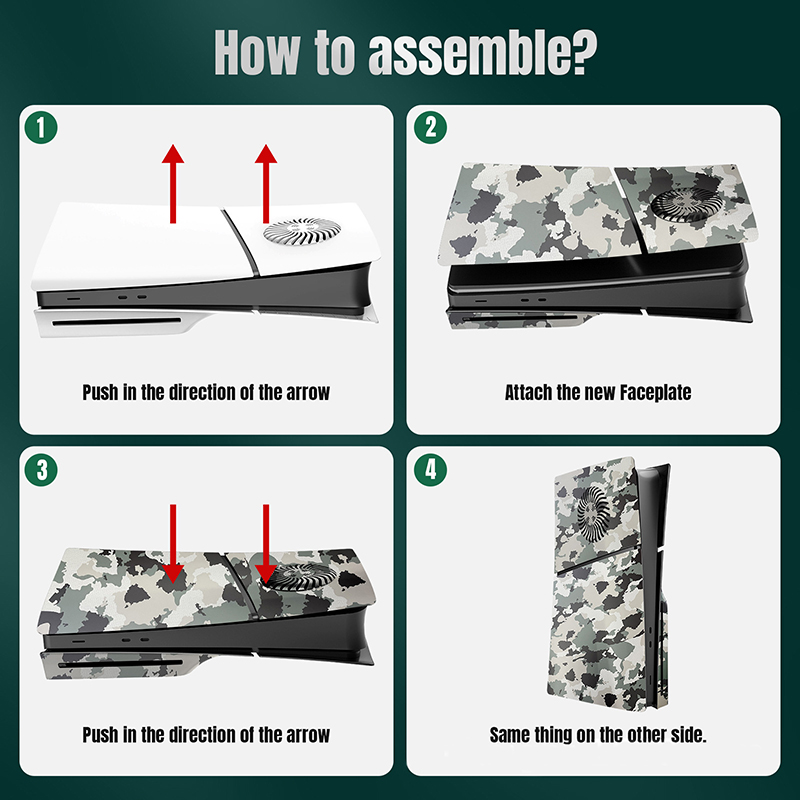 How to assemble?

1

Push in the direction of the arrow

2

Attach the new Faceplate

3

Push in the direction of the arrow

4

Same thing on the other side.