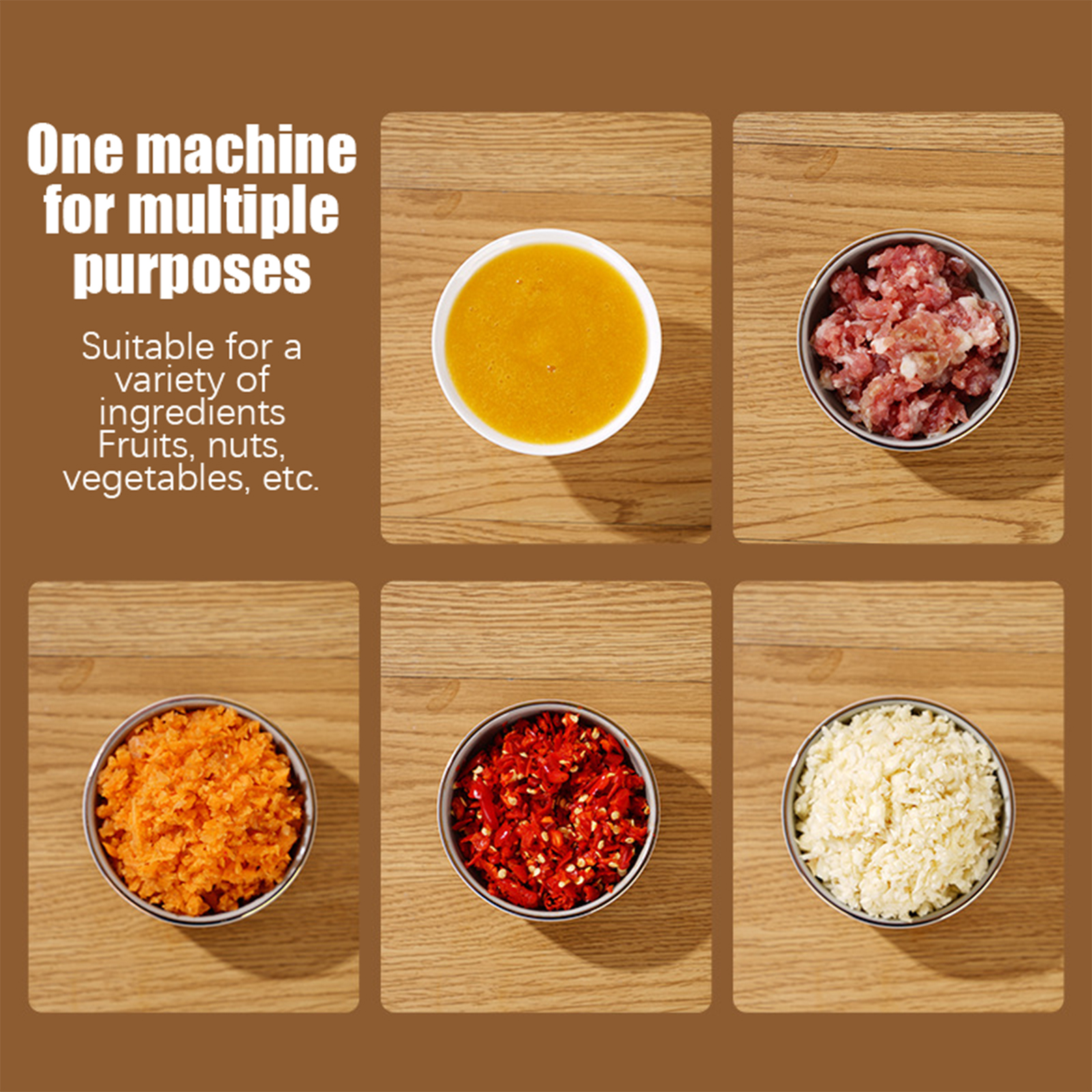 One machine for multiple purposes

Suitable for a variety of ingredients Fruits, nuts, vegetables, etc.