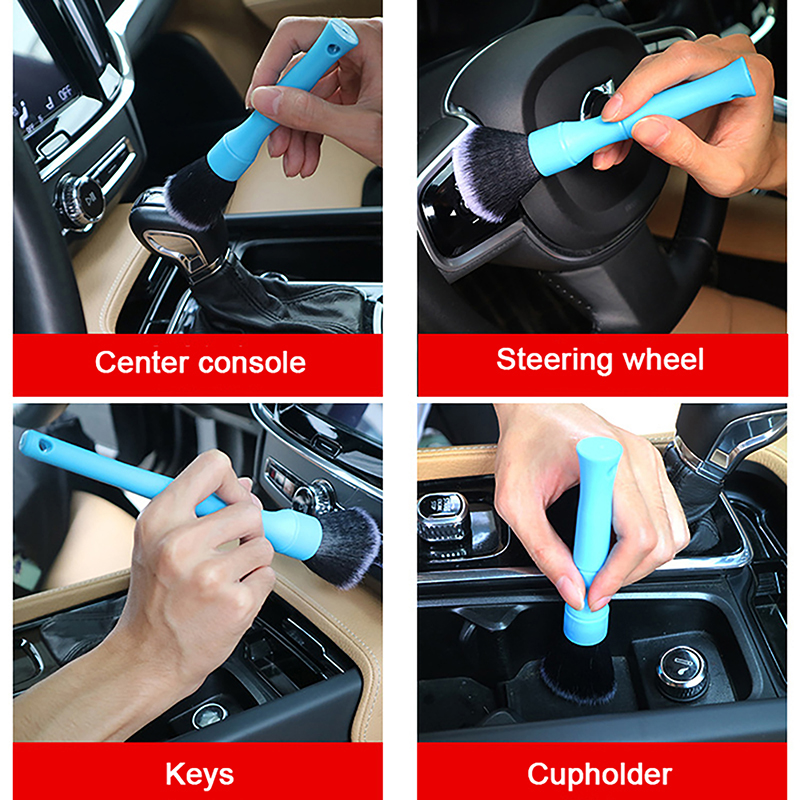 OFF

Center console

Steering wheel

Keys

Cupholder