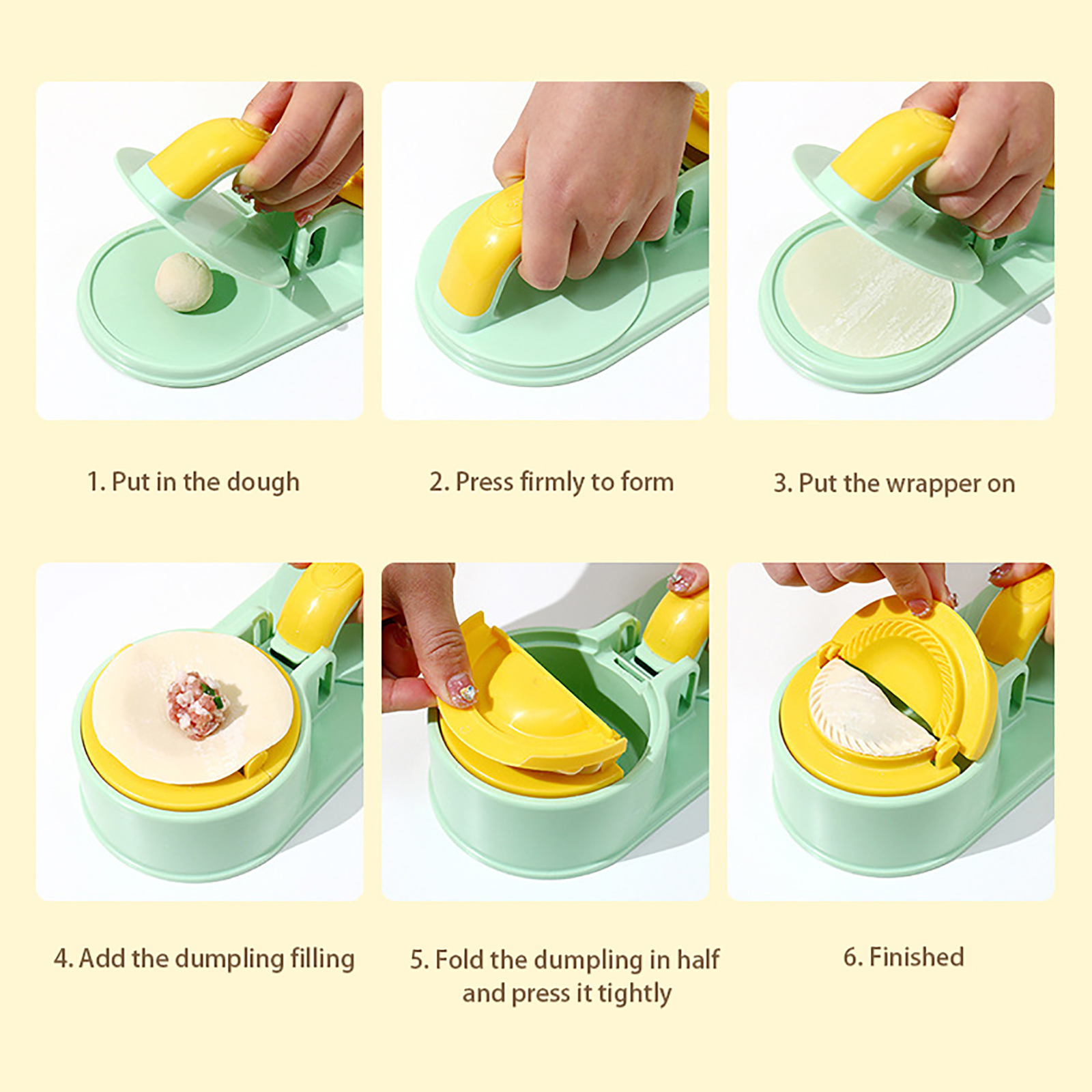 1. Put in the dough

2. Press firmly to form

3. Put the wrapper on

4. Add the dumpling filling

5. Fold the dumpling in half and press it tightly

6. Finished