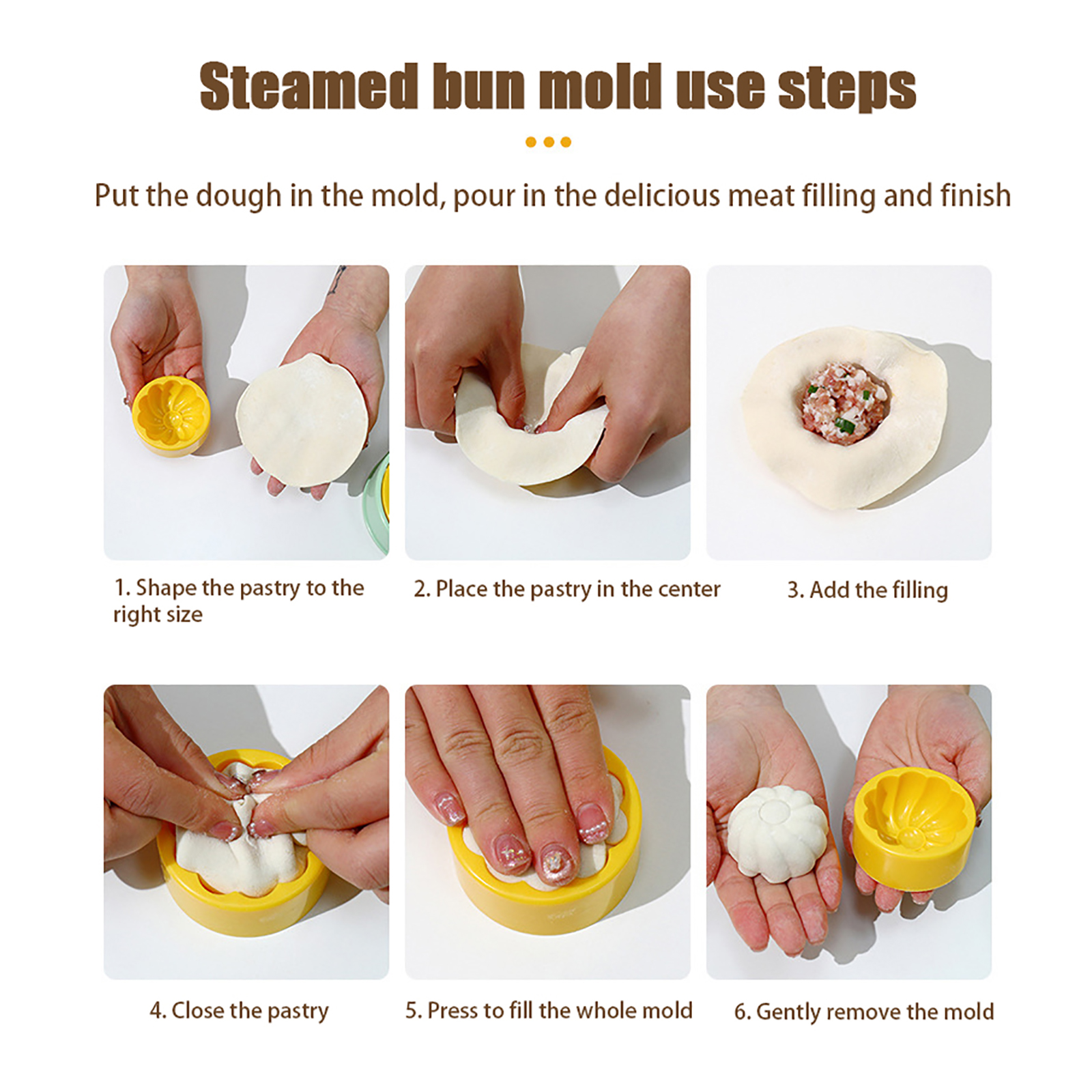 Steamed bun mold use steps

Put the dough in the mold, pour in the delicious meat filling and finish

1. Shape the pastry to the right size

2. Place the pastry in the center

3. Add the filling

4. Close the pastry

5. Press to fill the whole mold

6. Gently remove the mold