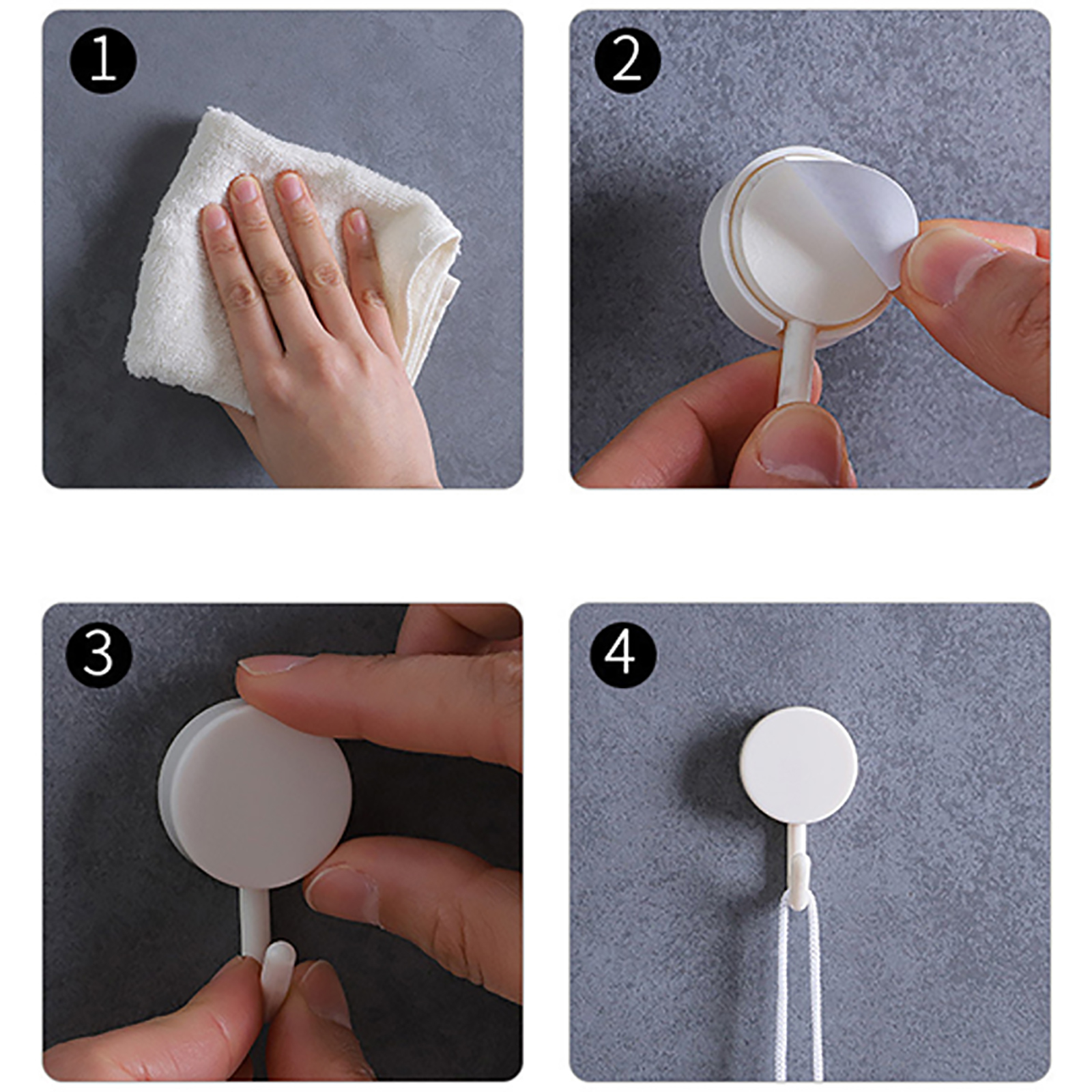 1

2

3

4