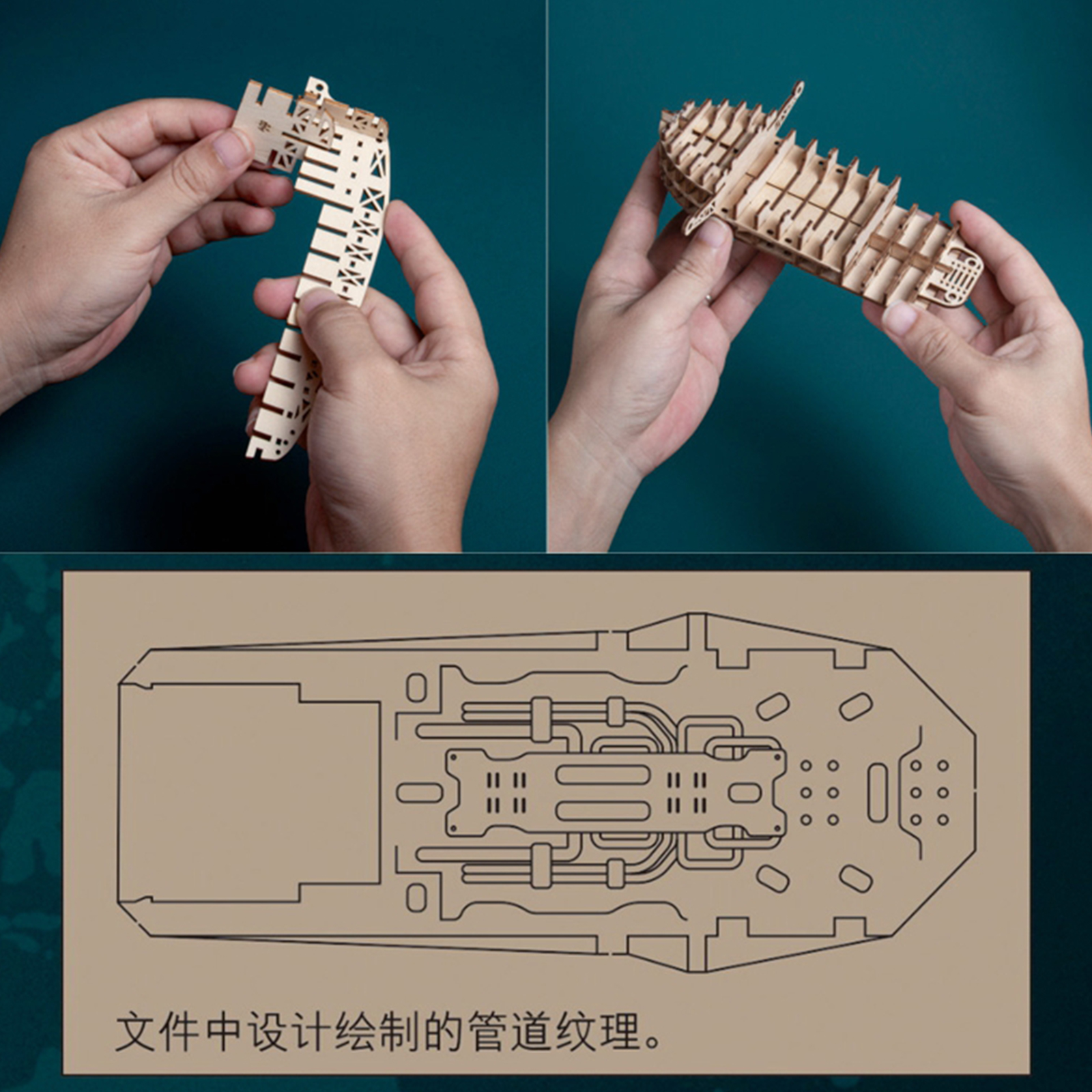 文件中设计绘制的管道纹理。