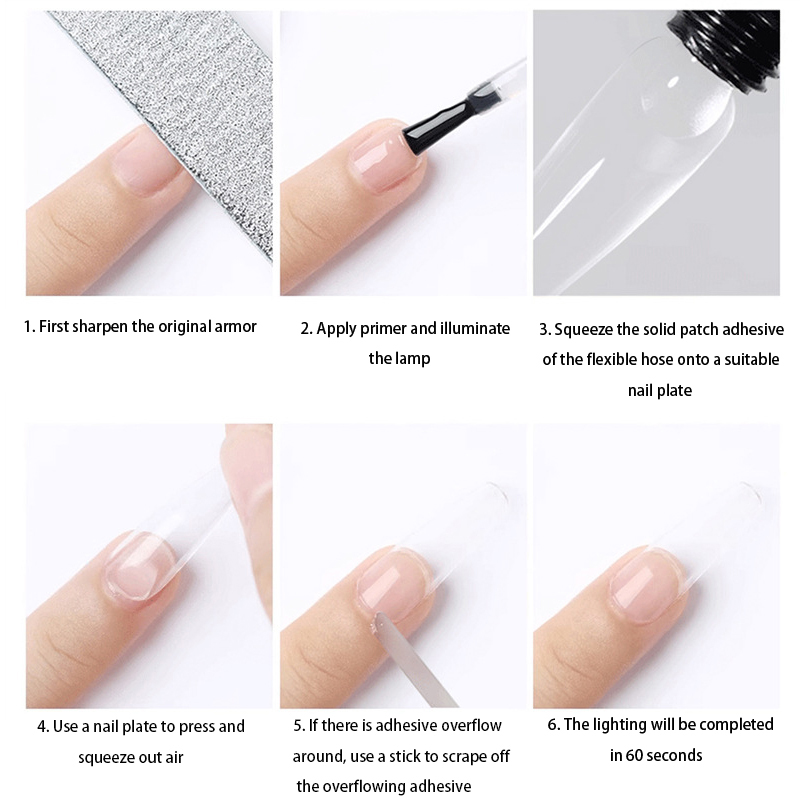 1. First sharpen the original armor

2. Apply primer and illuminate the lamp

3. Squeeze the solid patch adhesive of the flexible hose onto a suitable nail plate

4. Use a nail plate to press and squeeze out air

5. If there is adhesive overflow around, use a stick to scrape off the overflowing adhesive

6. The lighting will be completed in 60 seconds