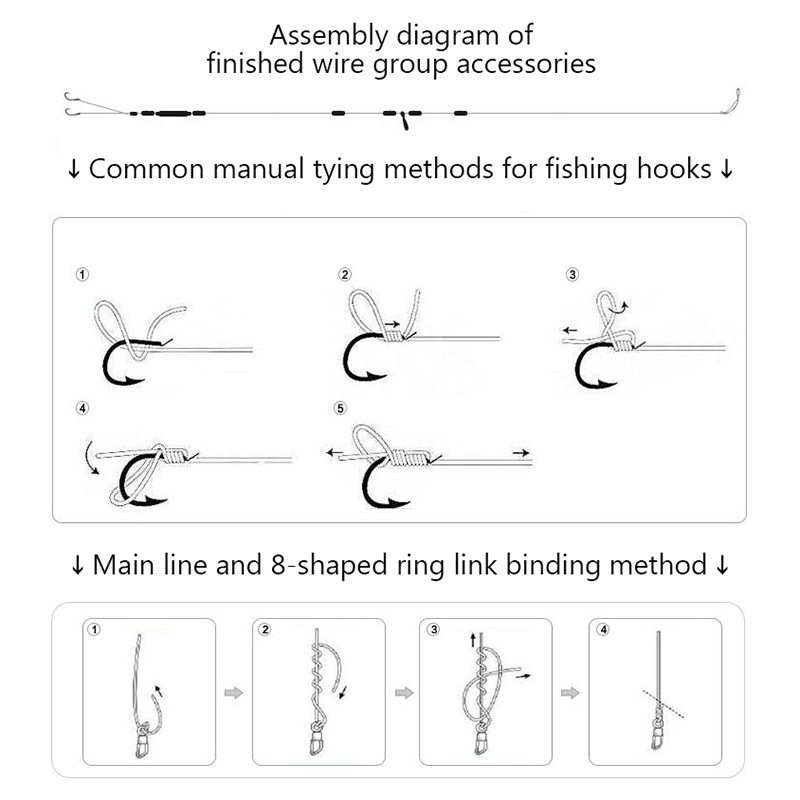 Assembly diagram of finished wire group accessories

↓ Common manual tying methods for fishing hooks ↓

①

②

③

④

⑤

↓ Main line and 8-shaped ring link binding method ↓

①

②

③

④