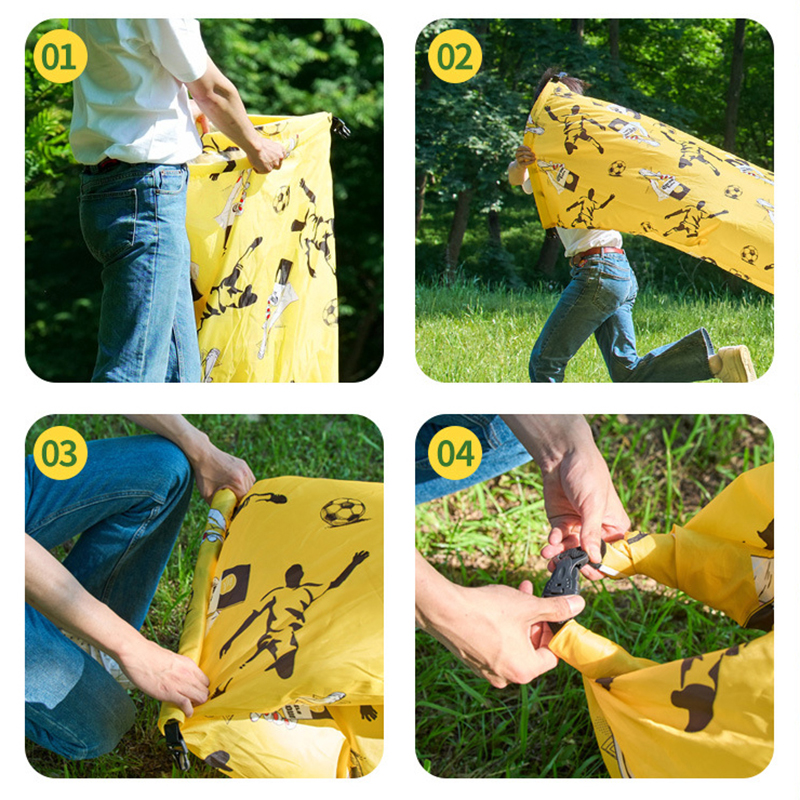 01

02

03

04