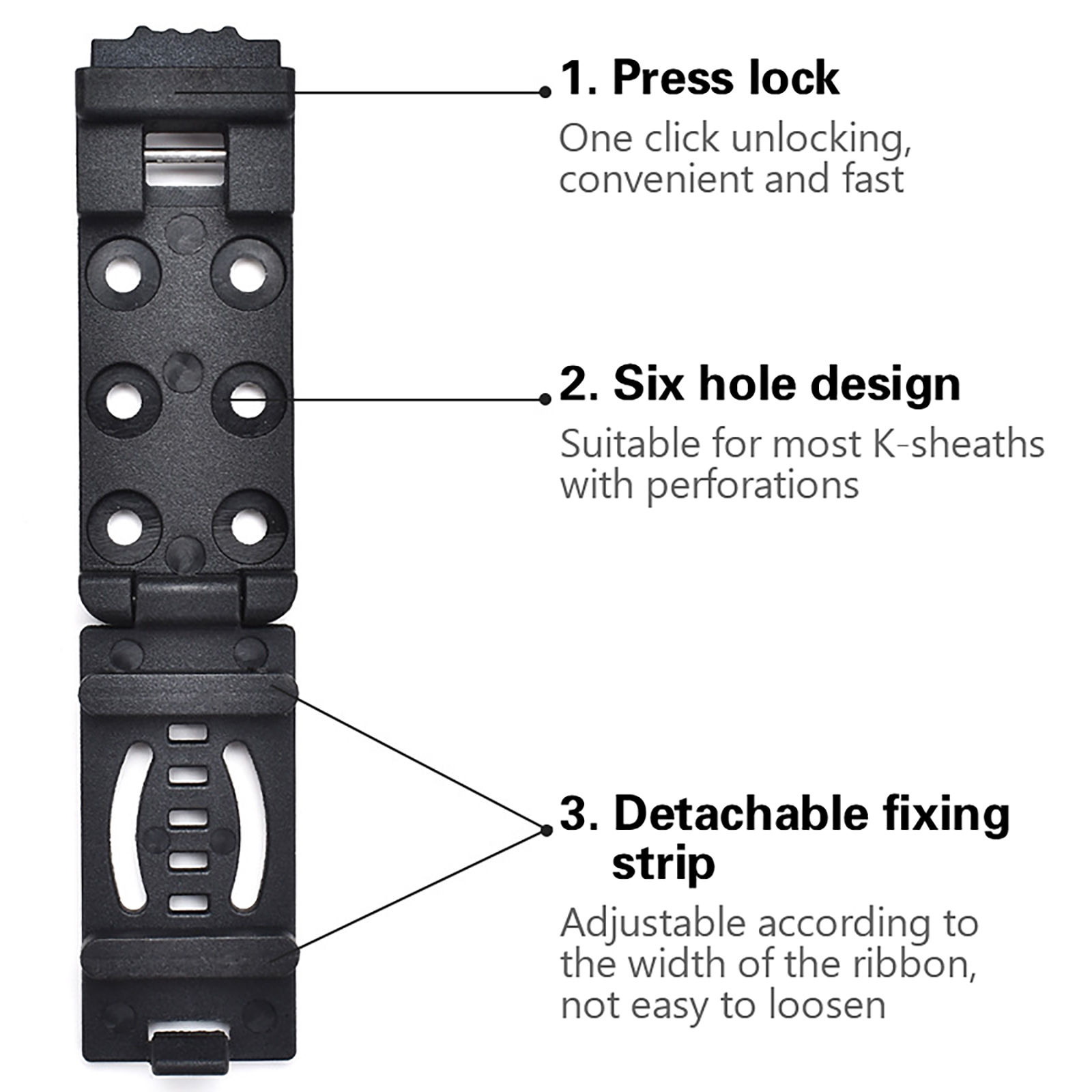 1. Press lock

One click unlocking, convenient and fast

2. Six hole design

Suitable for most K-sheaths with perforations

3. Detachable fixing strip

Adjustable according to the width of the ribbon, not easy to loosen