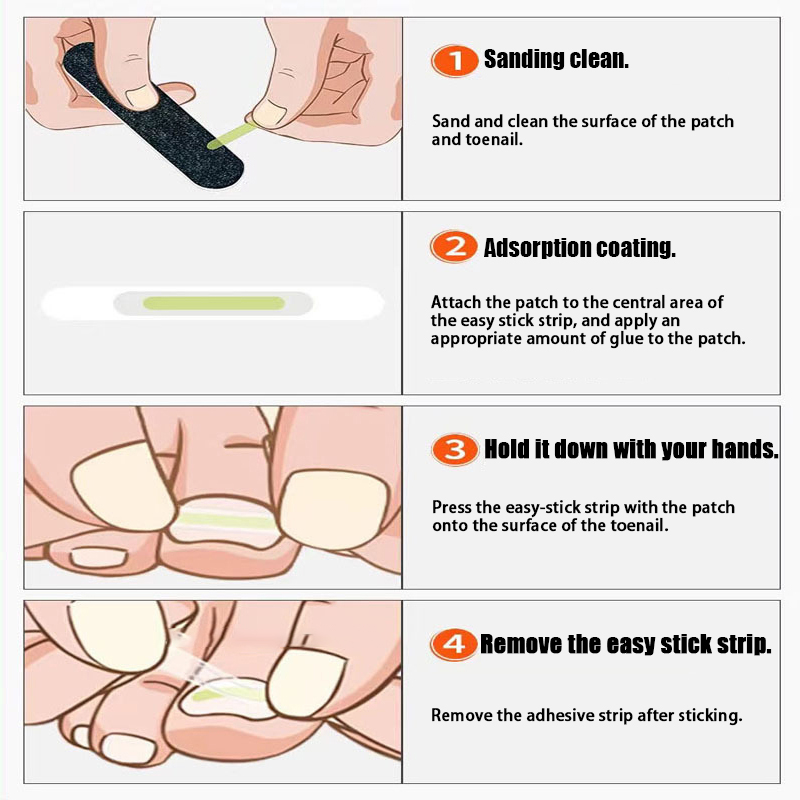 1 Sanding clean.

Sand and clean the surface of the patch and toenail.

2 Adsorption coating.

Attach the patch to the central area of the easy stick strip, and apply an appropriate amount of glue to the patch.

3 Hold it down with your hands.

Press the easy-stick strip with the patch onto the surface of the toenail.

4 Remove the easy stick strip.

Remove the adhesive strip after sticking.