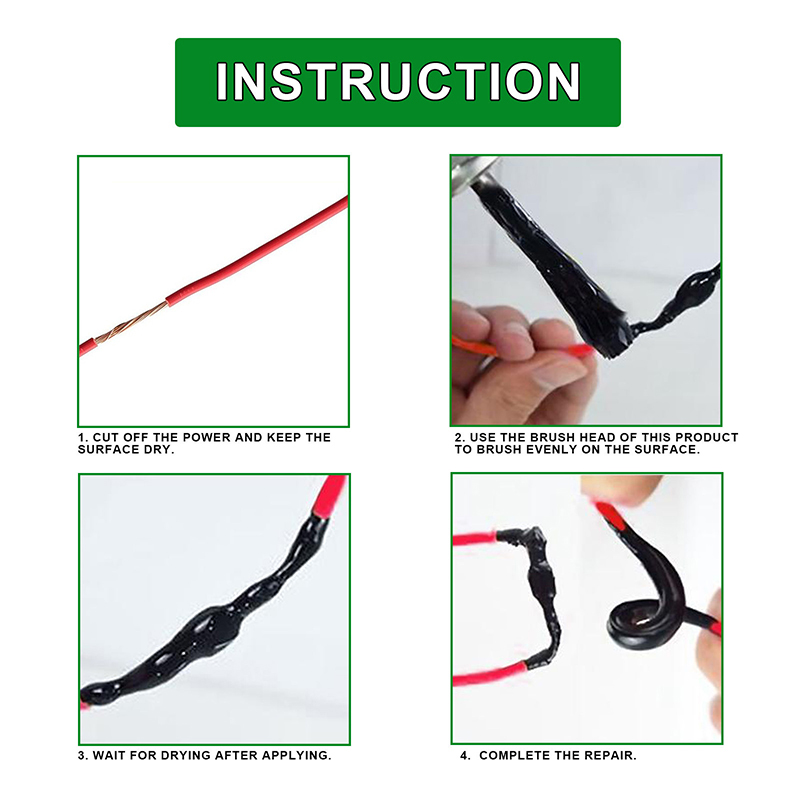 INSTRUCTION

1. CUT OFF THE POWER AND KEEP THE SURFACE DRY.

2. USE THE BRUSH HEAD OF THIS PRODUCT TO BRUSH EVENLY ON THE SURFACE.

3. WAIT FOR DRYING AFTER APPLYING.

4. COMPLETE THE REPAIR.