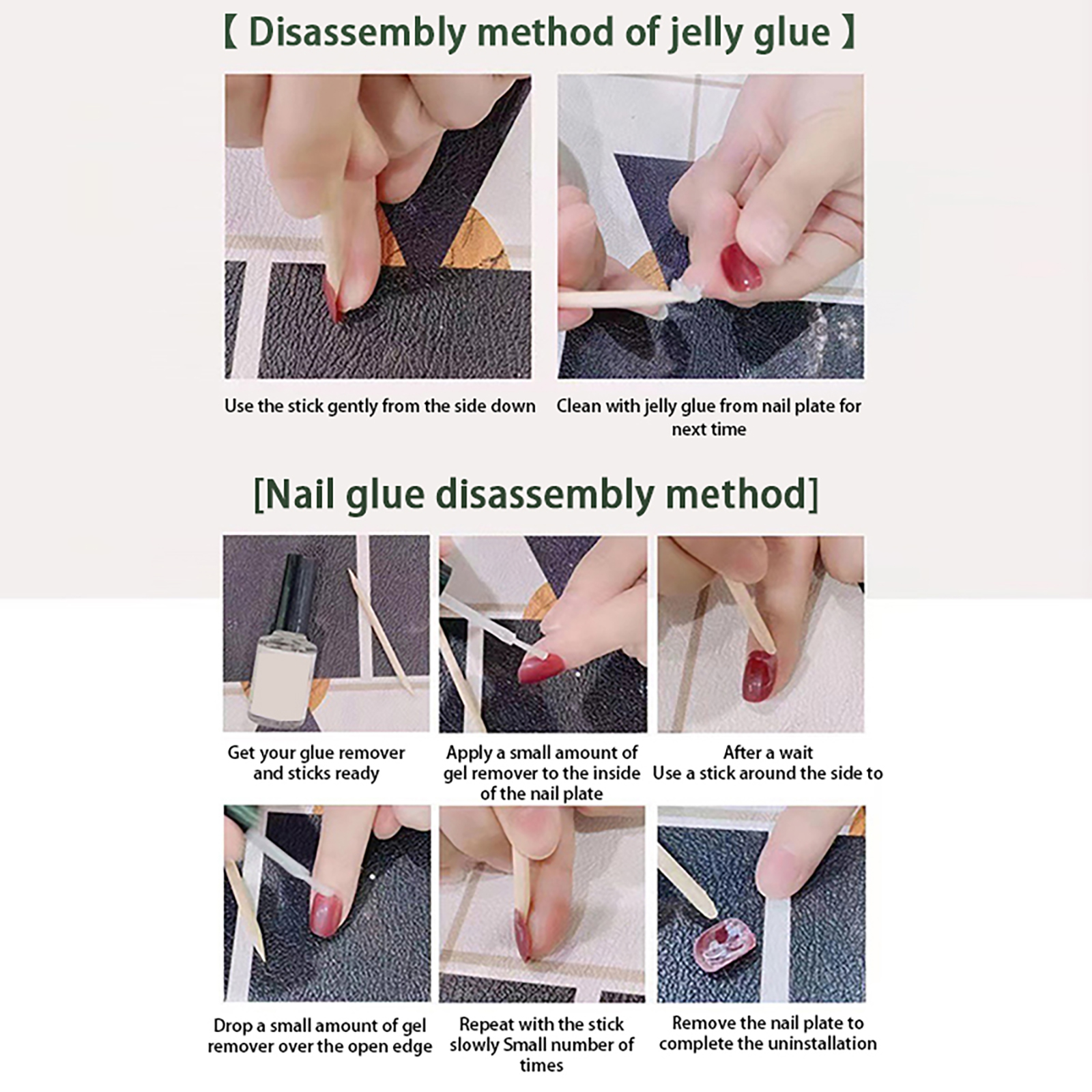 【 Disassembly method of jelly glue 】

Use the stick gently from the side down

Clean with jelly glue from nail plate for next time

[Nail glue disassembly method]

Get your glue remover and sticks ready

Apply a small amount of gel remover to the inside of the nail plate

After a wait
Use a stick around the side to

Drop a small amount of gel remover over the open edge

Repeat with the stick slowly Small number of times

Remove the nail plate to complete the uninstallation