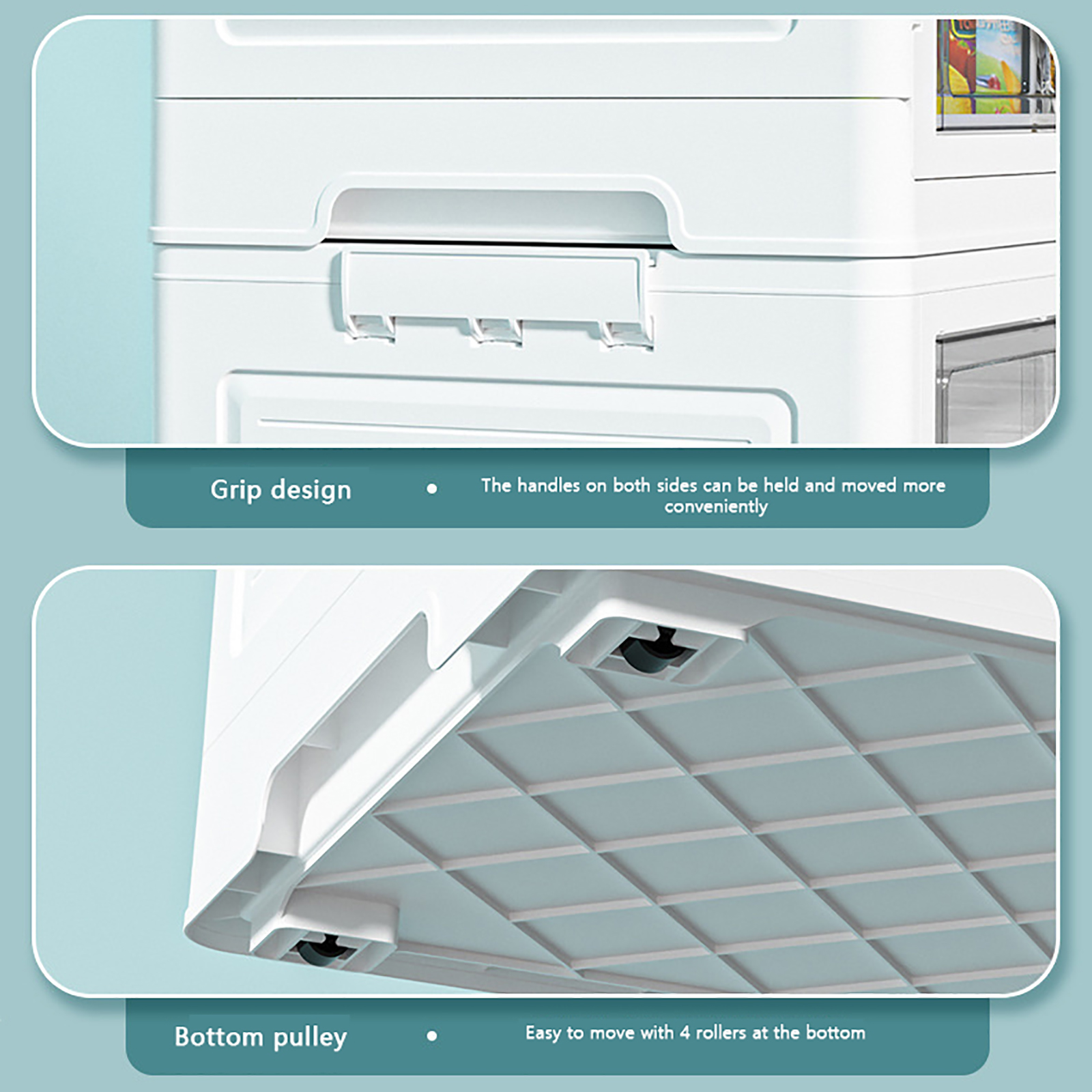 Grip design

The handles on both sides can be held and moved more conveniently

Bottom pulley

Easy to move with 4 rollers at the bottom