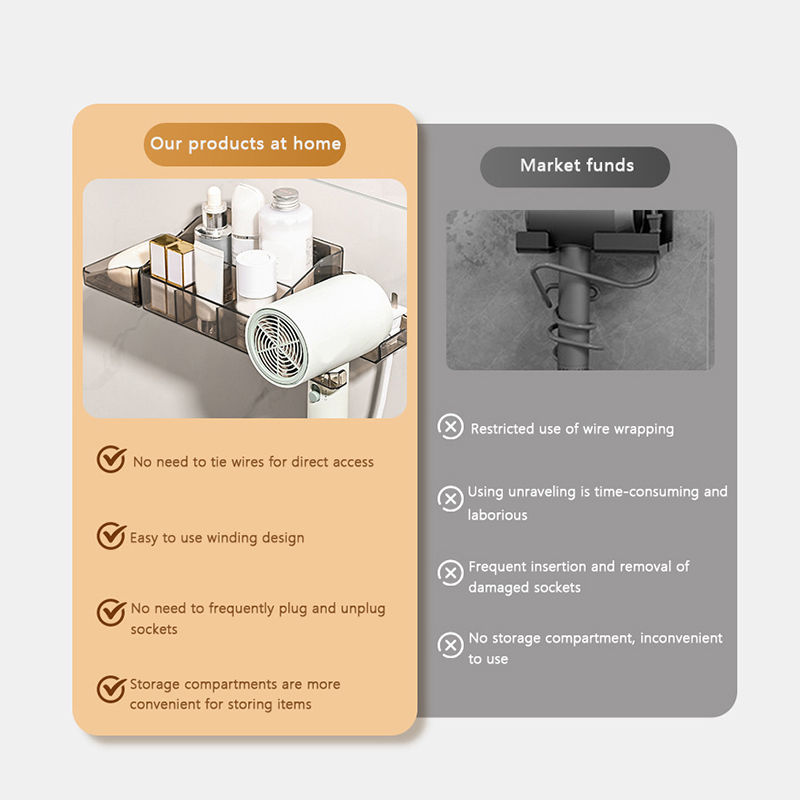 Our products at home

No need to tie wires for direct access

Easy to use winding design

No need to frequently plug and unplug sockets

Storage compartments are more convenient for storing items

Market funds

Restricted use of wire wrapping

Using unraveling is time-consuming and laborious

Frequent insertion and removal of damaged sockets

No storage compartment, inconvenient to use