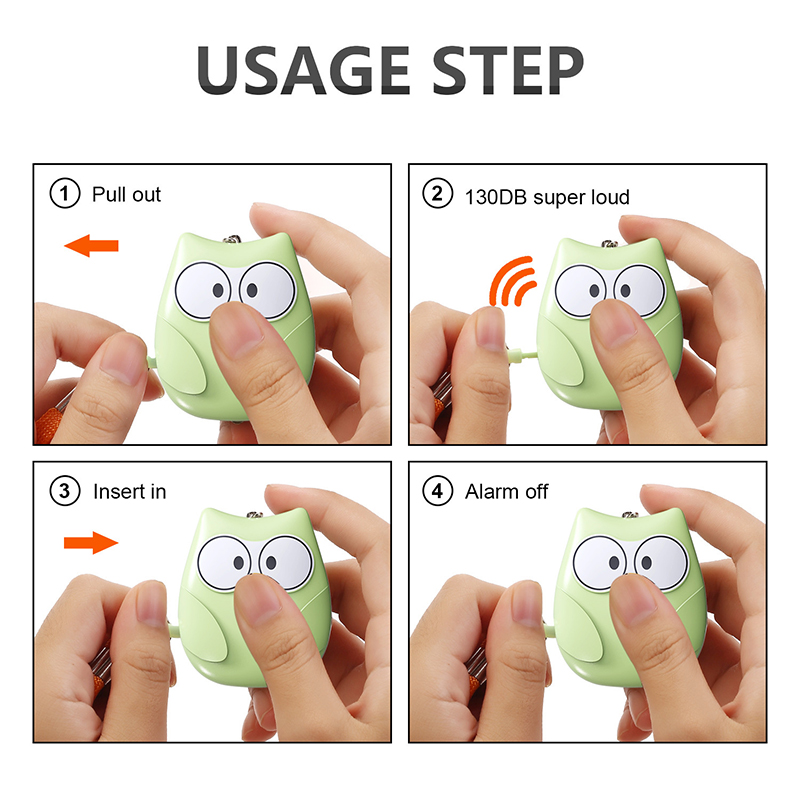 USAGE STEP

1 Pull out

2 130DB super loud

3 Insert in

4 Alarm off