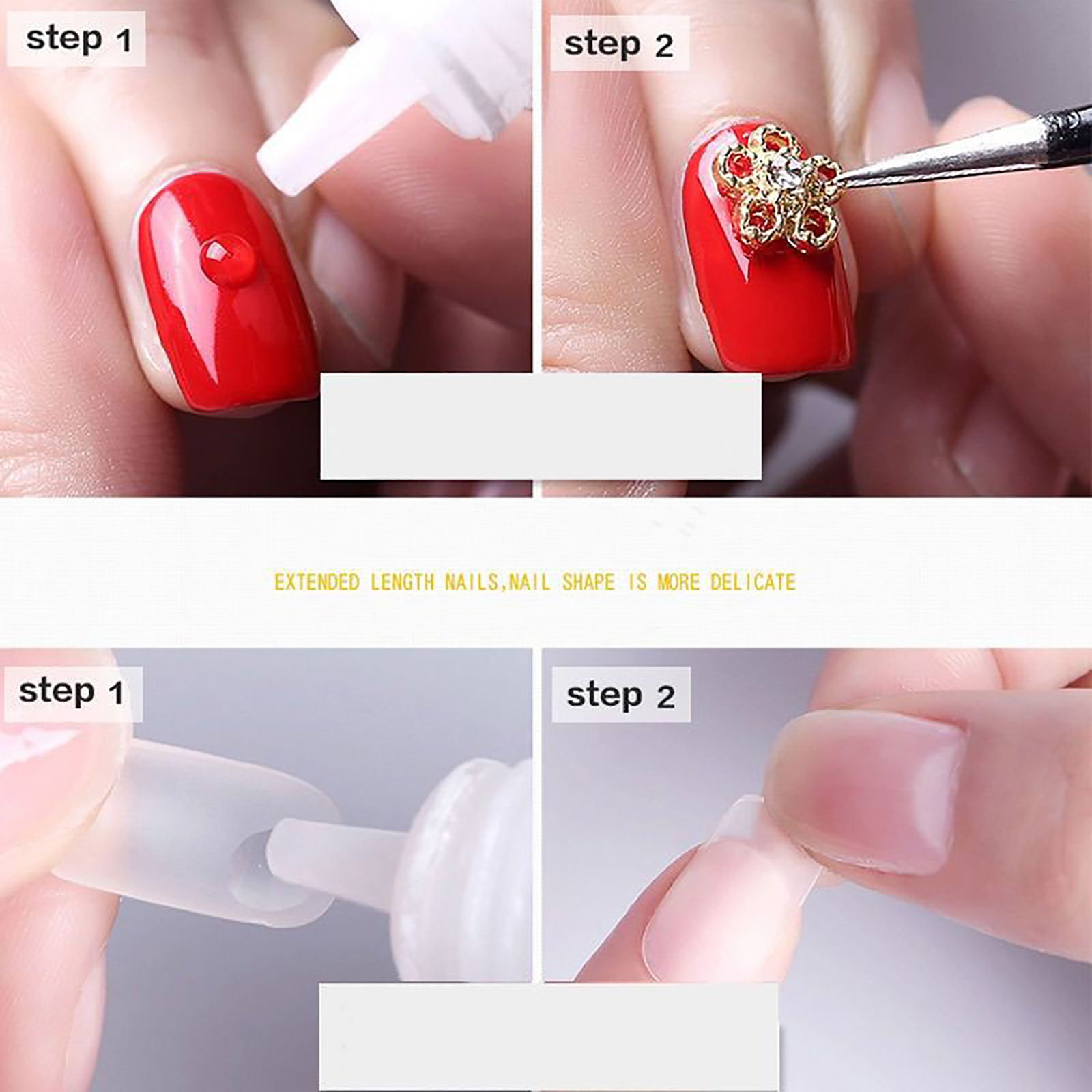 step 1

step 2

EXTENDED LENGTH NAILS,NAIL SHAPE IS MORE DELICATE

step 1

step 2