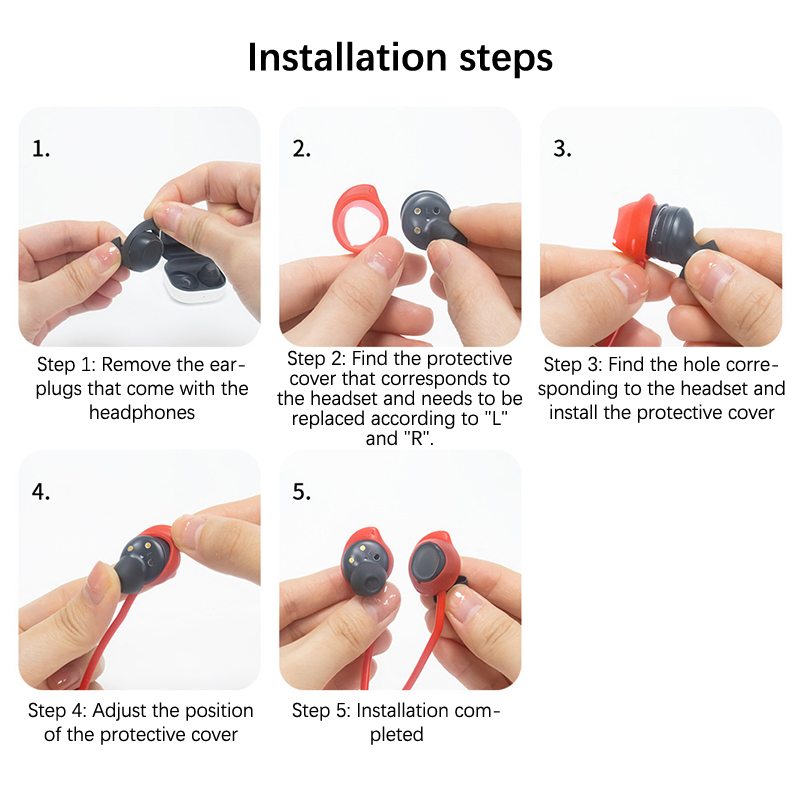 Installation steps

1.

Step 1: Remove the earplugs that come with the headphones

2.

Step 2: Find the protective cover that corresponds to the headset and needs to be replaced according to "L" and "R".

3.

Step 3: Find the hole corresponding to the headset and install the protective cover

4.

Step 4: Adjust the position of the protective cover

5.

Step 5: Installation completed