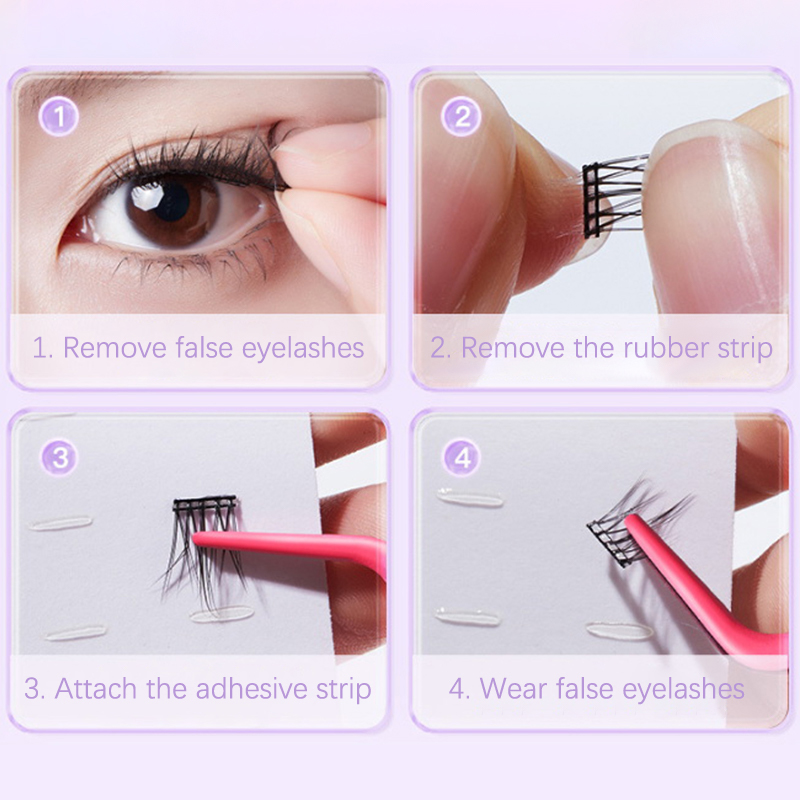 1
1. Remove false eyelashes

2
2. Remove the rubber strip

3
3. Attach the adhesive strip

4
4. Wear false eyelashes