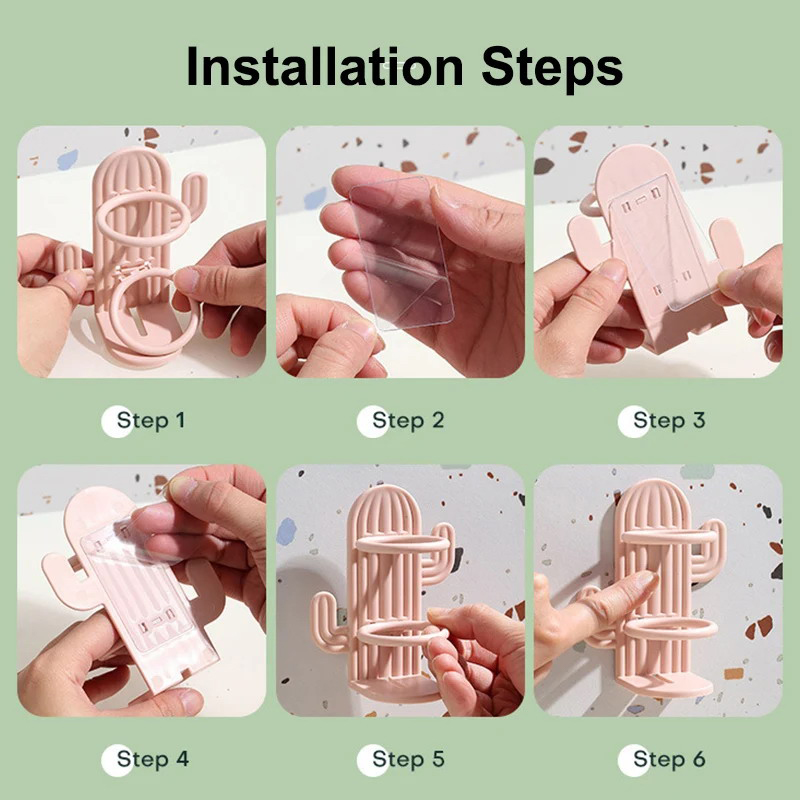 Installation Steps

Step 1

Step 2

Step 3

Step 4

Step 5

Step 6