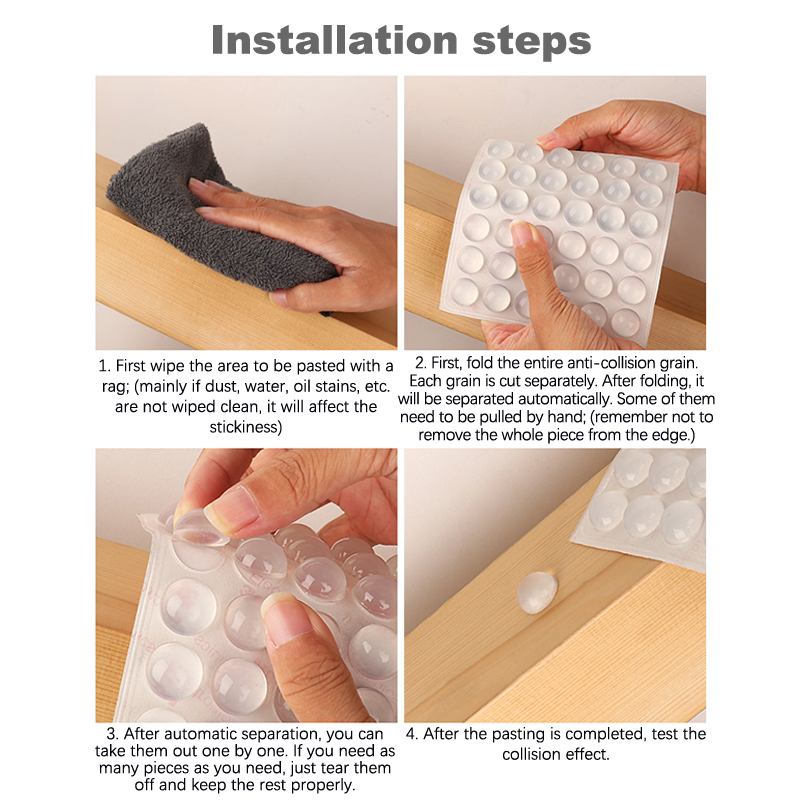 Installation steps

1. First wipe the area to be pasted with a rag; (mainly if dust, water, oil stains, etc. are not wiped clean, it will affect the stickiness)

2. First, fold the entire anti-collision grain. Each grain is cut separately. After folding, it will be separated automatically. Some of them need to be pulled by hand; (remember not to remove the whole piece from the edge.)

3. After automatic separation, you can take them out one by one. If you need as many pieces as you need, just tear them off and keep the rest properly.

4. After the pasting is completed, test the collision effect.