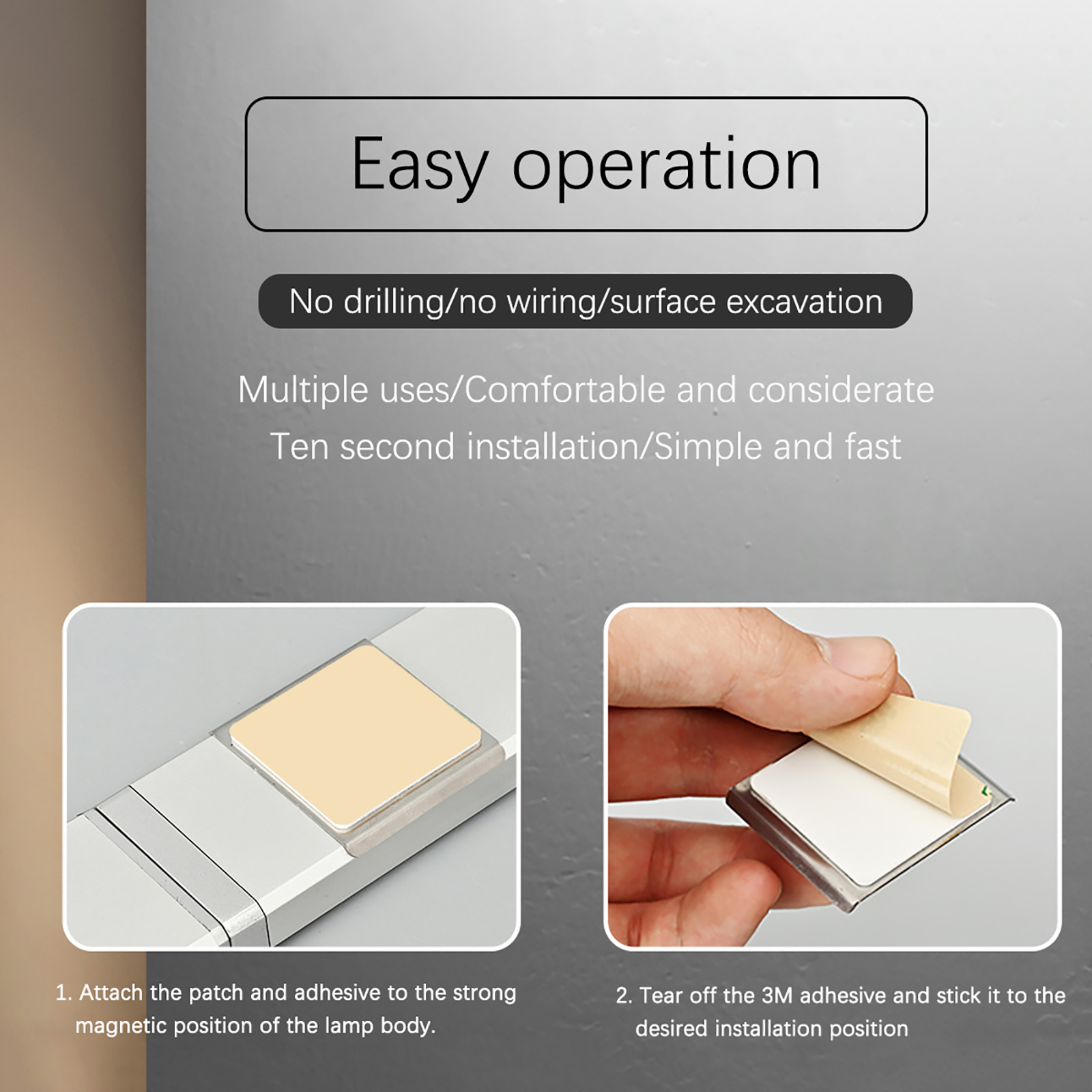 Easy operation

No drilling/no wiring/surface excavation

Multiple uses/Comfortable and considerate
Ten second installation/Simple and fast

1. Attach the patch and adhesive to the strong magnetic position of the lamp body.

2. Tear off the 3M adhesive and stick it to the desired installation position