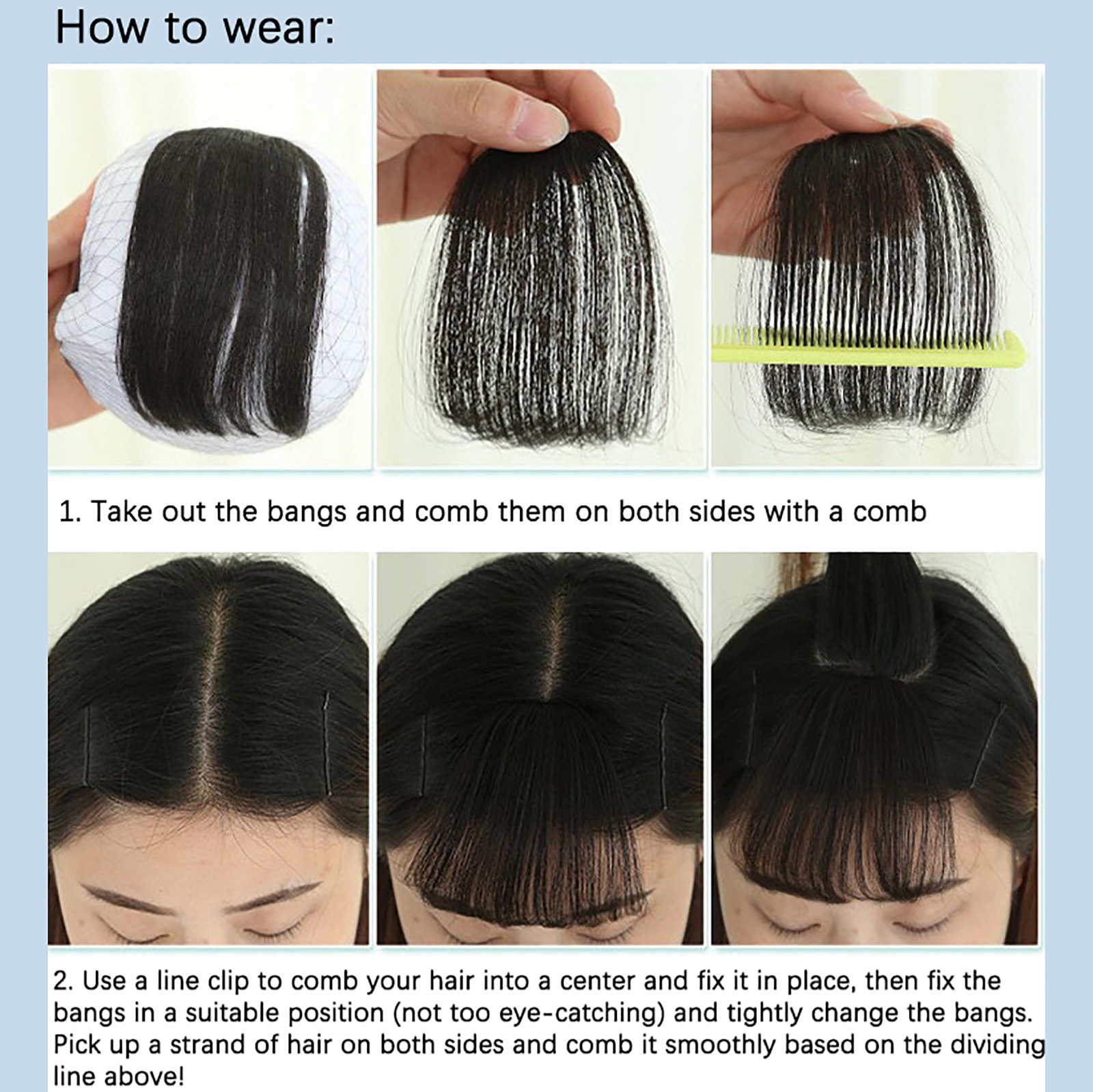 How to wear:

1. Take out the bangs and comb them on both sides with a comb

2. Use a line clip to comb your hair into a center and fix it in place, then fix the bangs in a suitable position (not too eye-catching) and tightly change the bangs. Pick up a strand of hair on both sides and comb it smoothly based on the dividing line above!