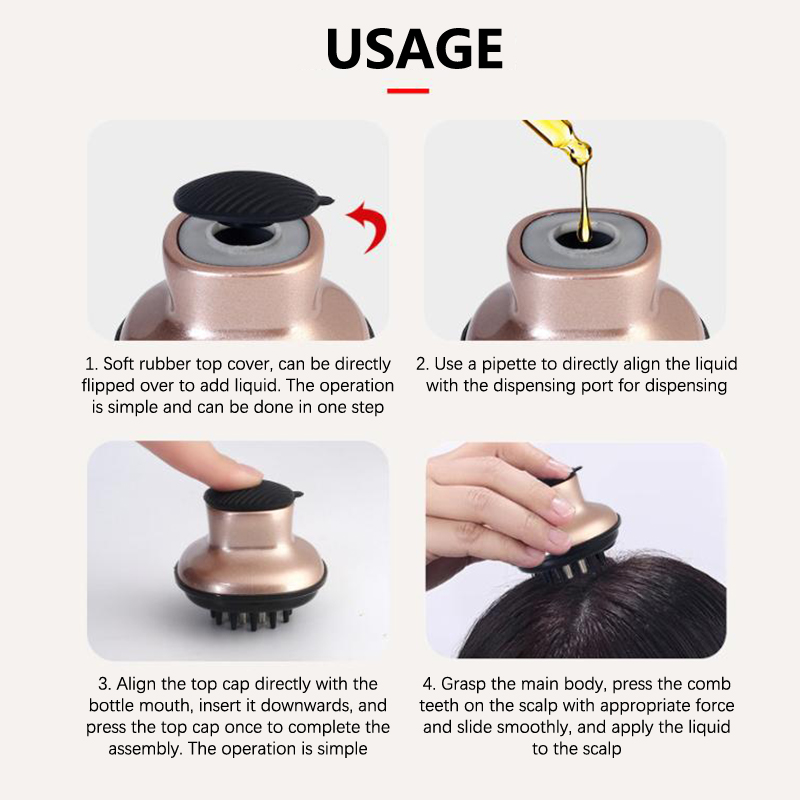 USAGE

1. Soft rubber top cover, can be directly flipped over to add liquid. The operation is simple and can be done in one step

2. Use a pipette to directly align the liquid with the dispensing port for dispensing

3. Align the top cap directly with the bottle mouth, insert it downwards, and press the top cap once to complete the assembly. The operation is simple

4. Grasp the main body, press the comb teeth on the scalp with appropriate force and slide smoothly, and apply the liquid to the scalp