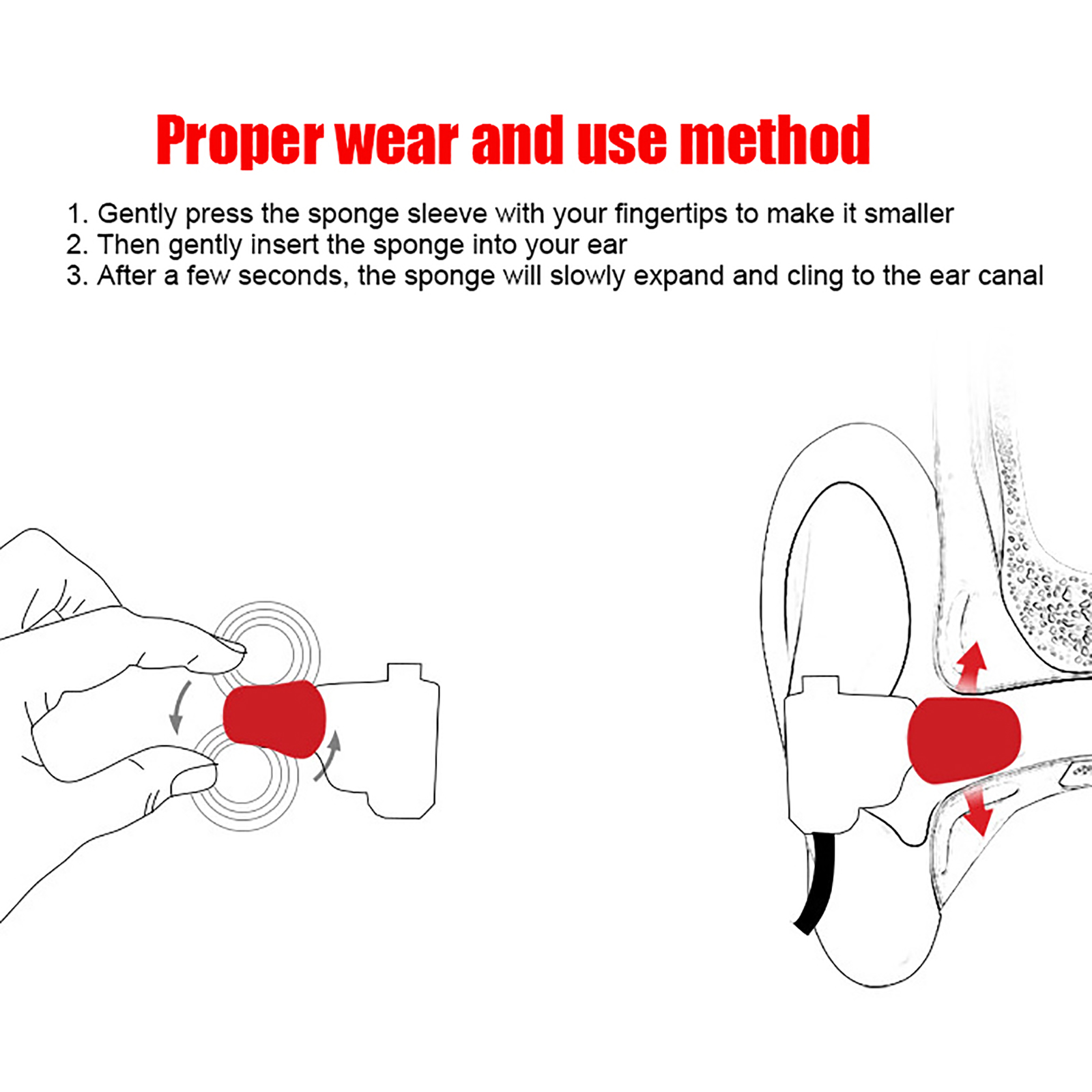 Proper wear and use method

1. Gently press the sponge sleeve with your fingertips to make it smaller
2. Then gently insert the sponge into your ear
3. After a few seconds, the sponge will slowly expand and cling to the ear canal