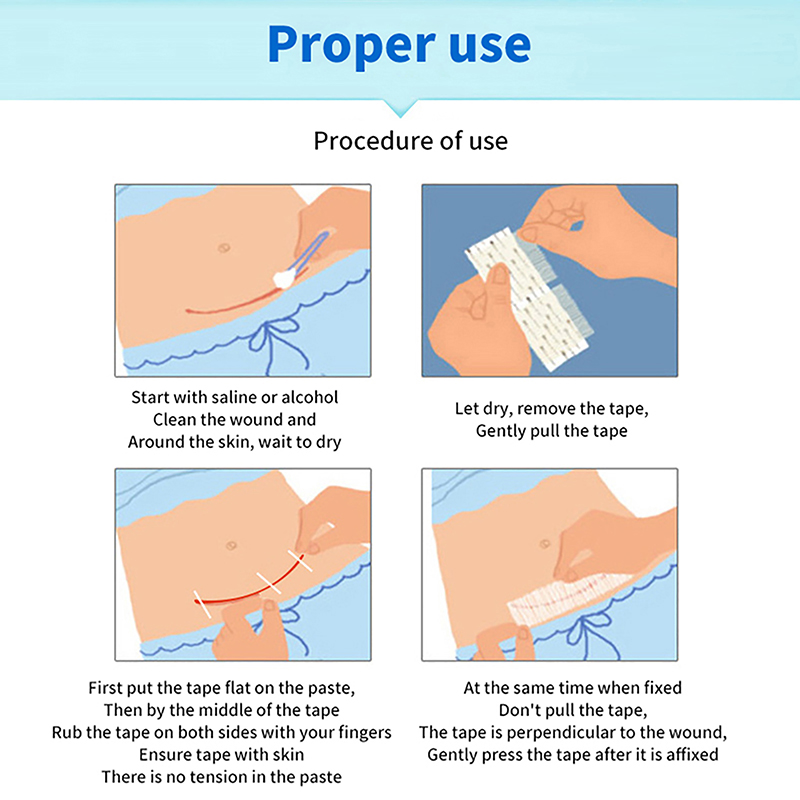 Proper use

Procedure of use

Start with saline or alcohol
Clean the wound and
Around the skin, wait to dry

Let dry, remove the tape,
Gently pull the tape

First put the tape flat on the paste,
Then by the middle of the tape
Rub the tape on both sides with your fingers
Ensure tape with skin
There is no tension in the paste

At the same time when fixed
Don't pull the tape,
The tape is perpendicular to the wound,
Gently press the tape after it is affixed