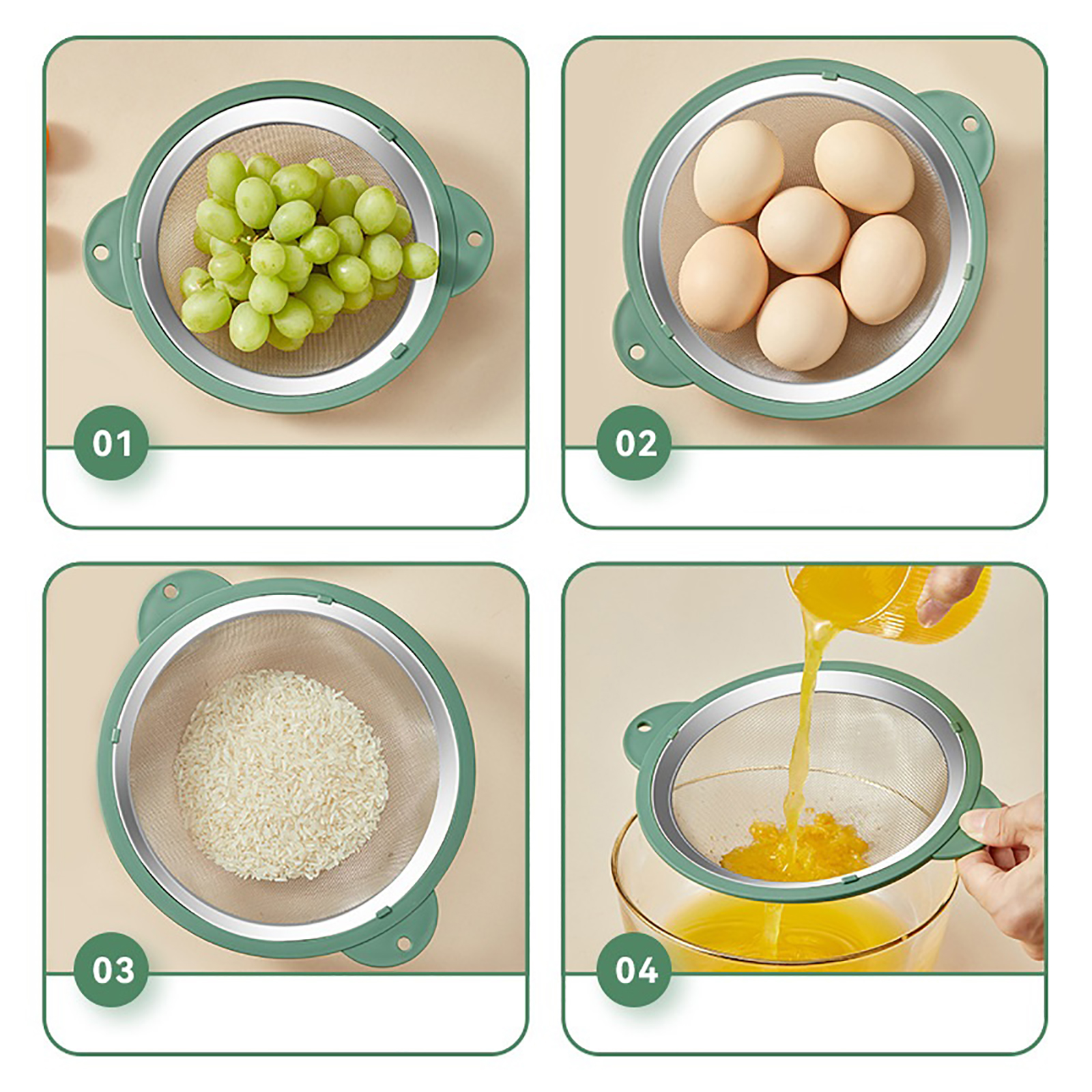 01

02

03

04