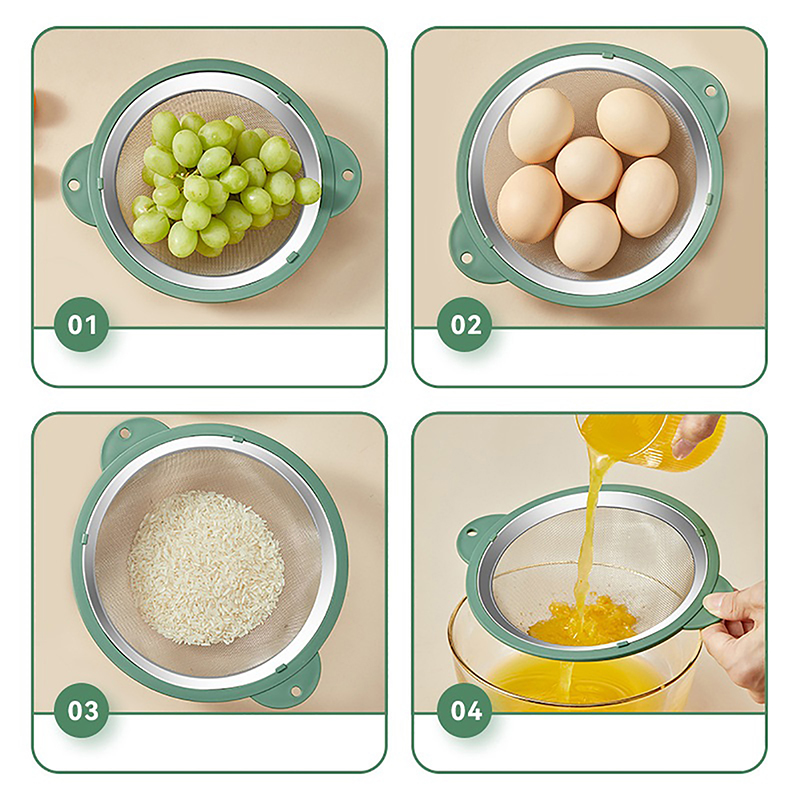 01

02

03

04