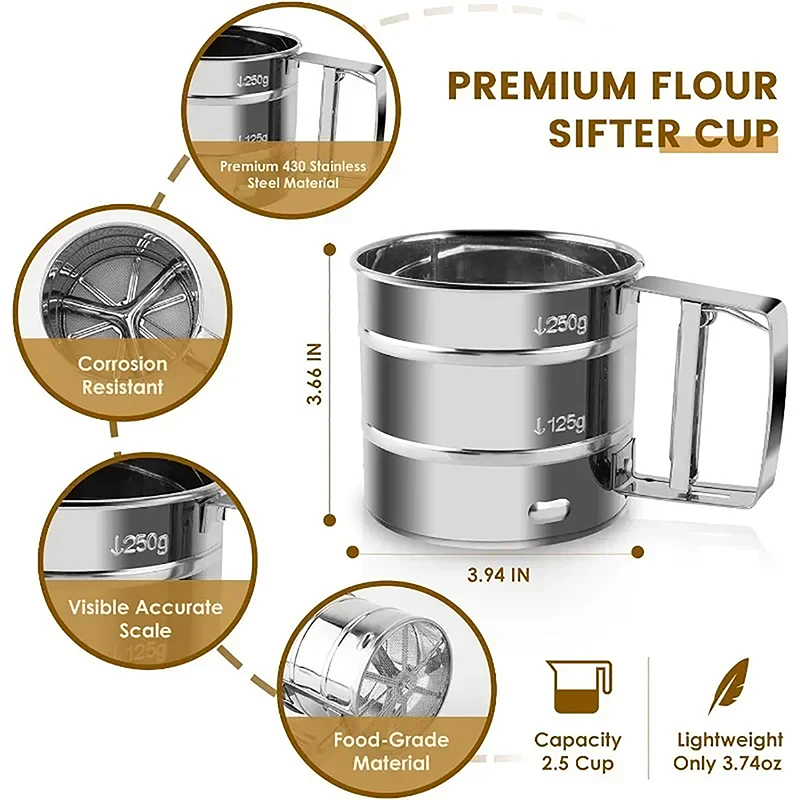 PREMIUM FLOUR SIFTER CUP

↓250g
↓125g
Premium 430 Stainless Steel Material

Corrosion Resistant

↓250g
Visible Accurate Scale
125g

Food-Grade Material

3.66 IN
↓250g
↓125g
3.94 IN

Capacity 2.5 Cup

Lightweight Only 3.74oz