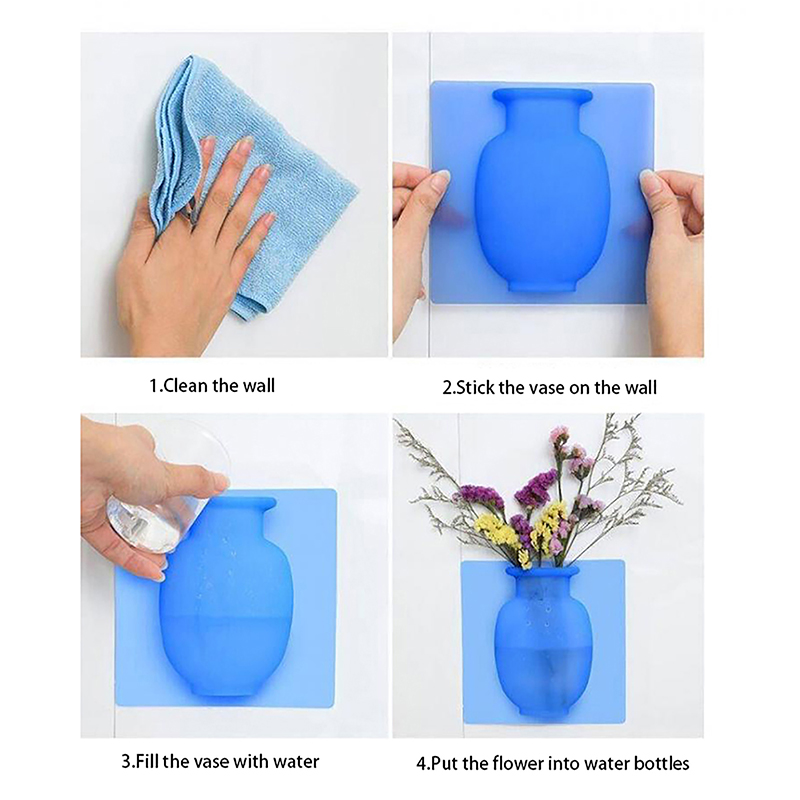 1.Clean the wall

2.Stick the vase on the wall

3.Fill the vase with water

4.Put the flower into water bottles