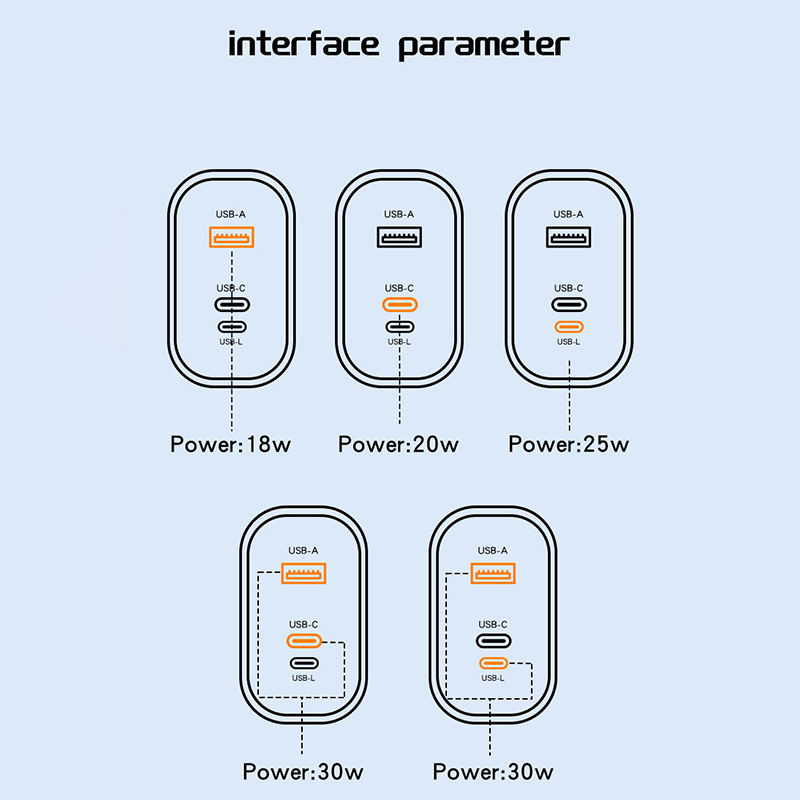 interface parameter

USB-A
USB-C
USB-L
Power:18w

USB-A
USB-C
USB-L
Power:20w

USB-A
USB-C
USB-L
Power:25w

USB-A
USB-C
USB-L
Power:30w

USB-A
USB-C
USB-L
Power:30w