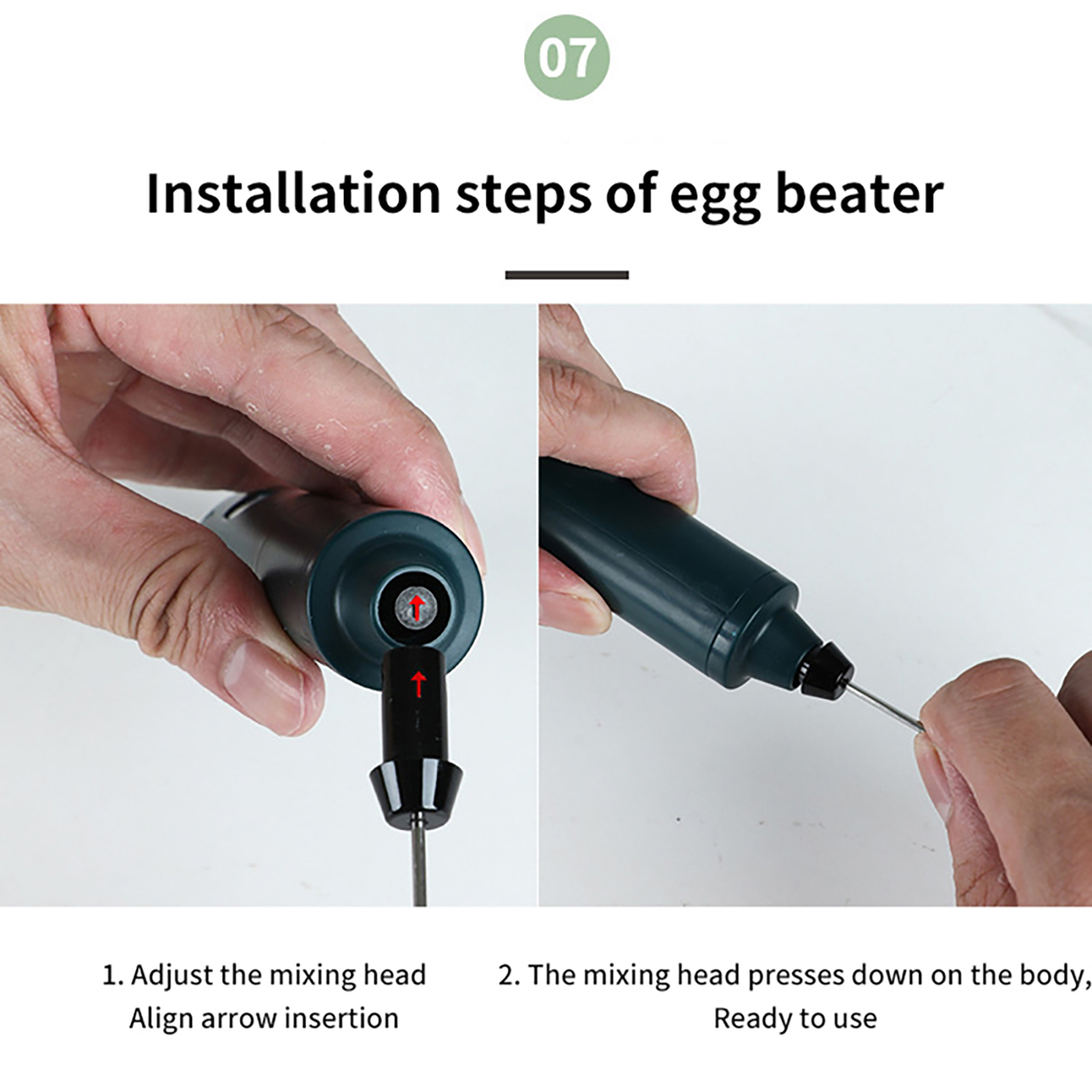 07

Installation steps of egg beater

1. Adjust the mixing head
Align arrow insertion

2. The mixing head presses down on the body,
Ready to use